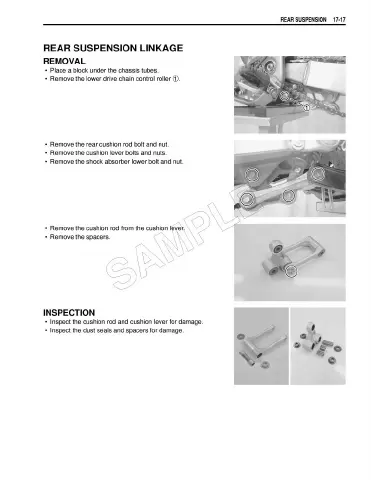 REAR SUSPENSION 17-17

REAR SUSPENSION LINKAGE

REMOVAL

• Place a block under the chassis tubes.
• Remove the lower drive chain control roller ①.

①

• Remove the rear cushion rod bolt and nut.
• Remove the cushion lever bolts and nuts.
• Remove the shock absorber lower bolt and nut.

• Remove the cushion rod from the cushion lever.
• Remove the spacers.

SAMPLE

INSPECTION

• Inspect the cushion rod and cushion lever for damage.
• Inspect the dust seals and spacers for damage.