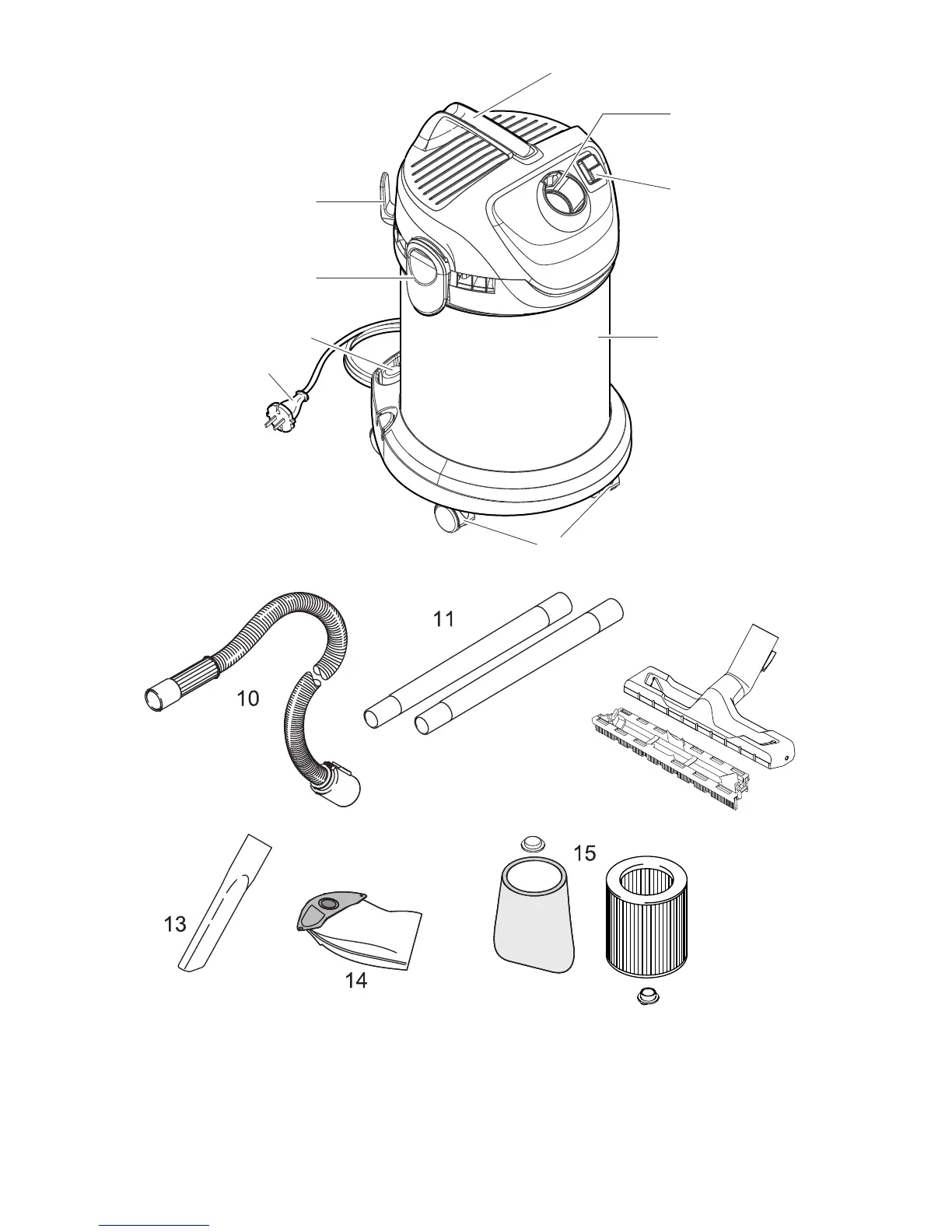 11

10

15

13

14