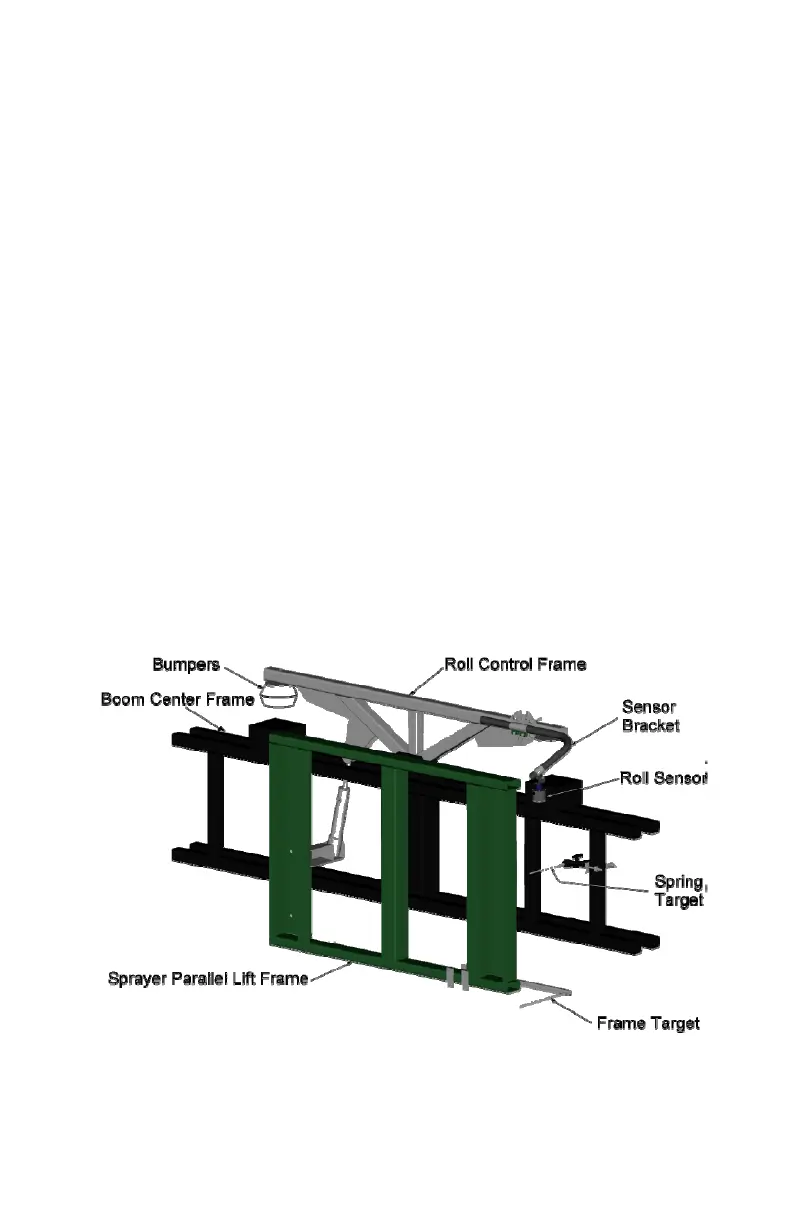 Bumpers
Roll Control Frame
Boom Center Frame
Sensor Bracket
Roll Sensor
Spring Target
Sprayer Parallel Lift Frame
Frame Target