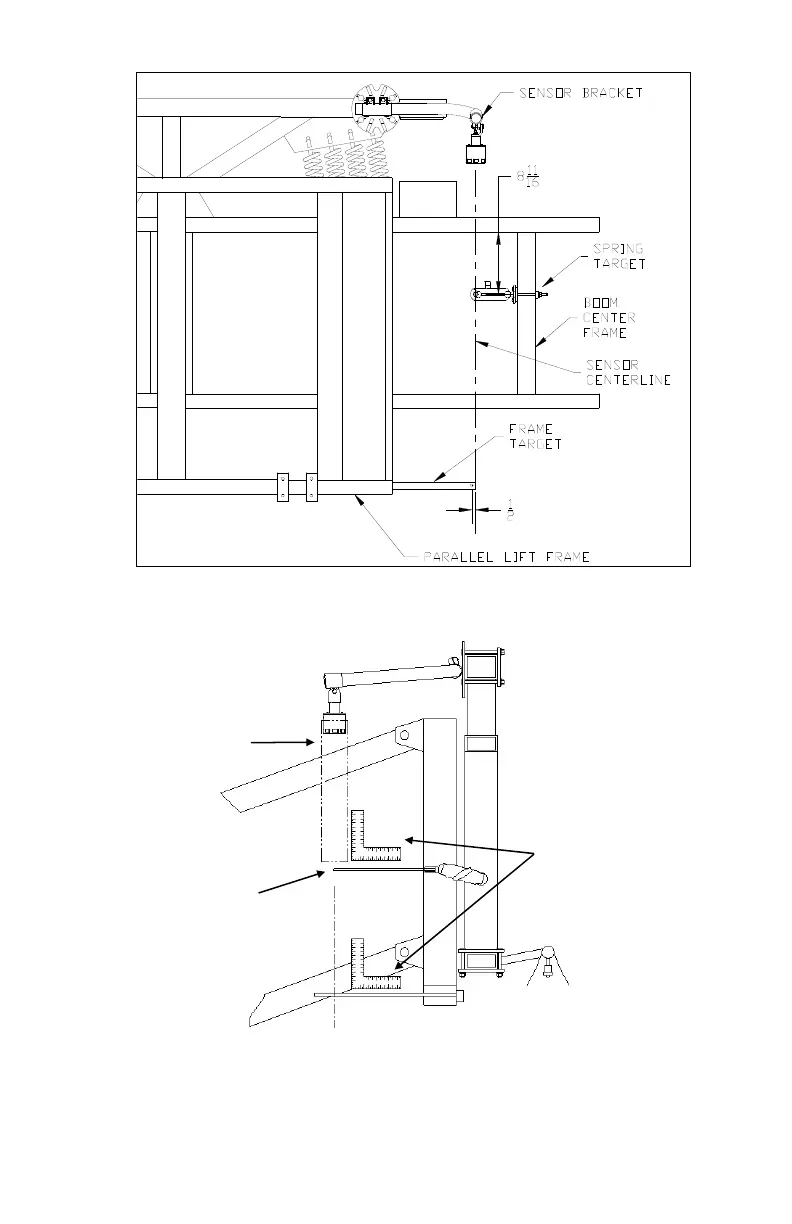 SENSOR BRACKET

$8\frac{11}{16}$

SPRING TARGET

BOOM CENTER FRAME

SENSOR CENTERLINE

FRAME TARGET

$\frac{1}{8}$

PARALLEL LIFT FRAME