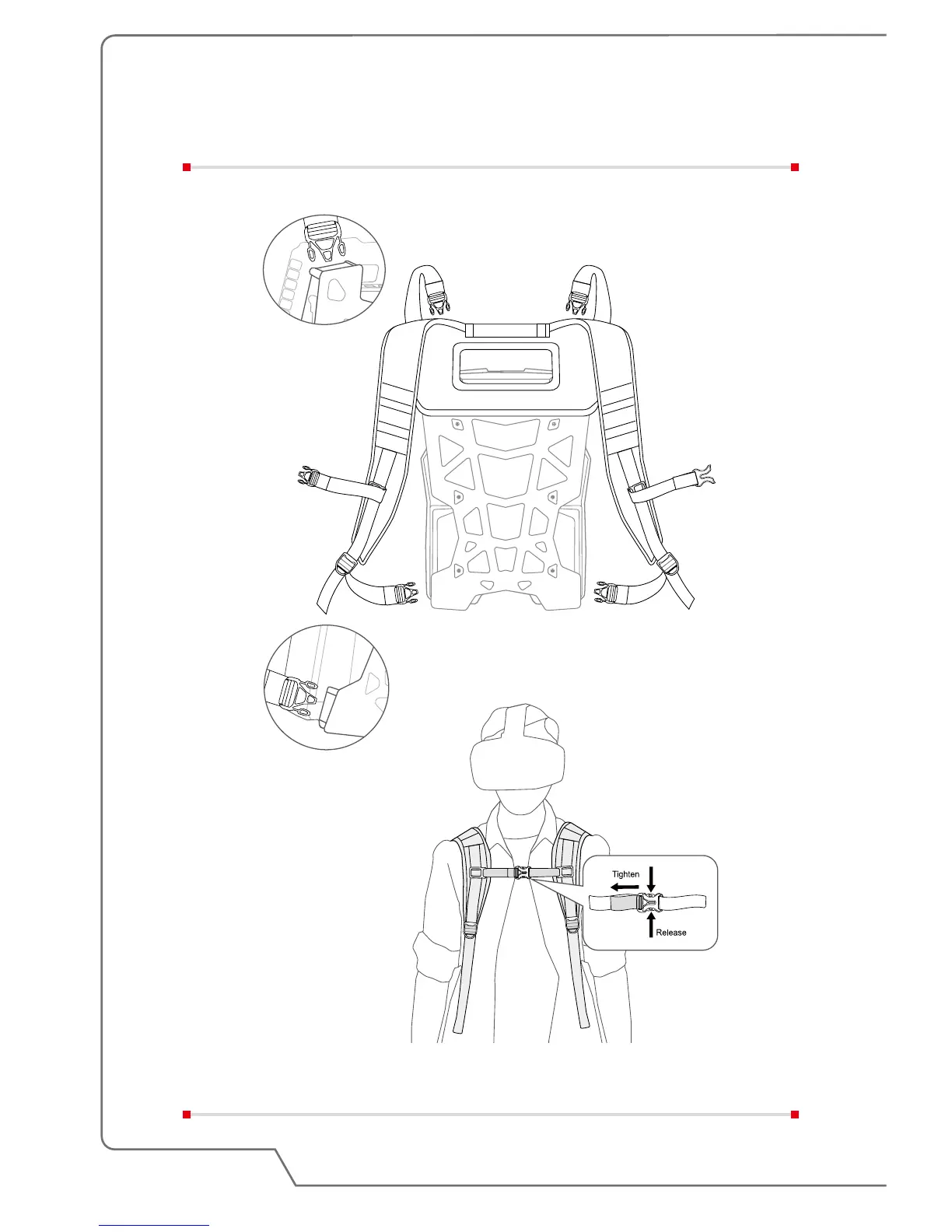 Tighten

Release