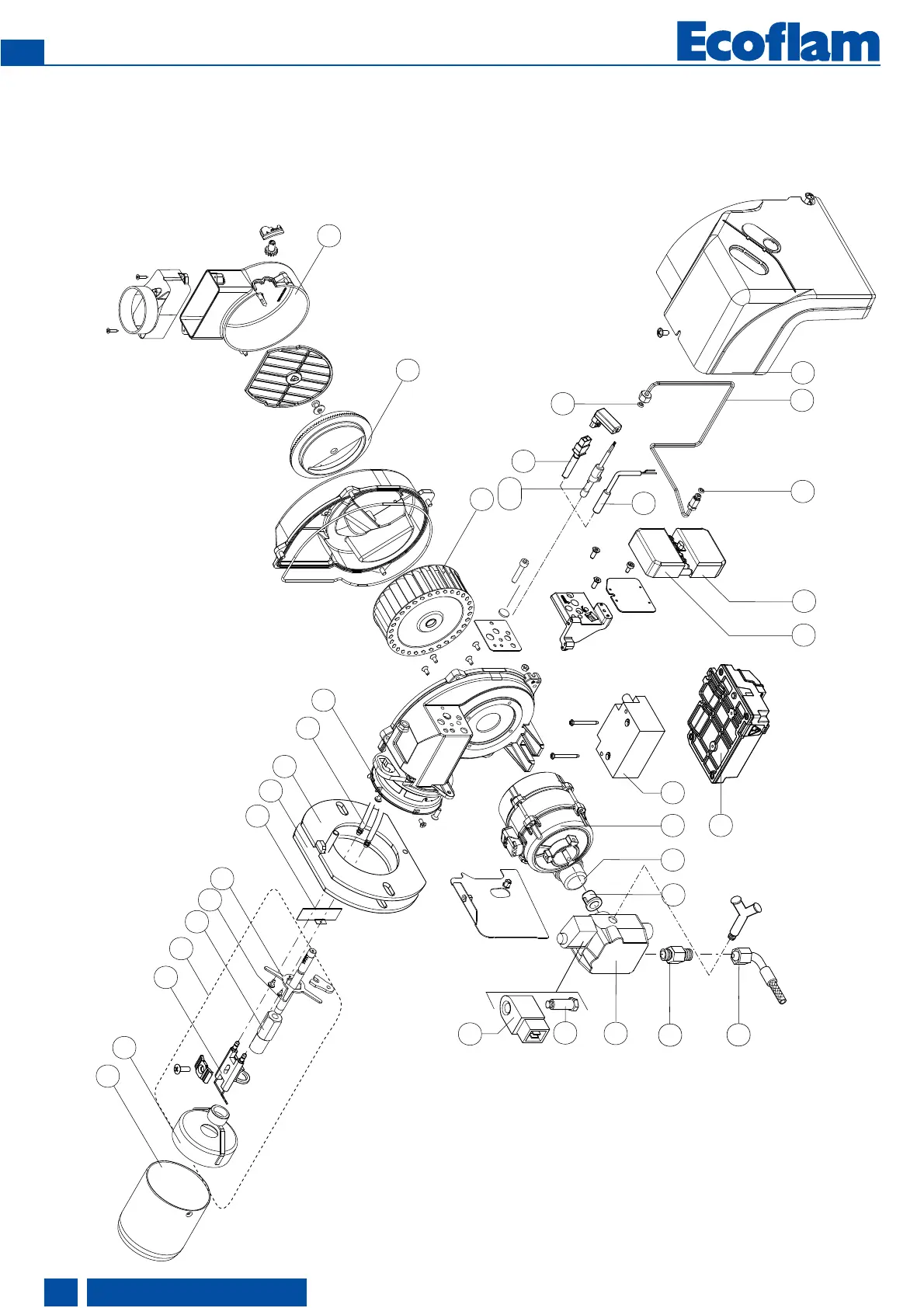 Ecoflam