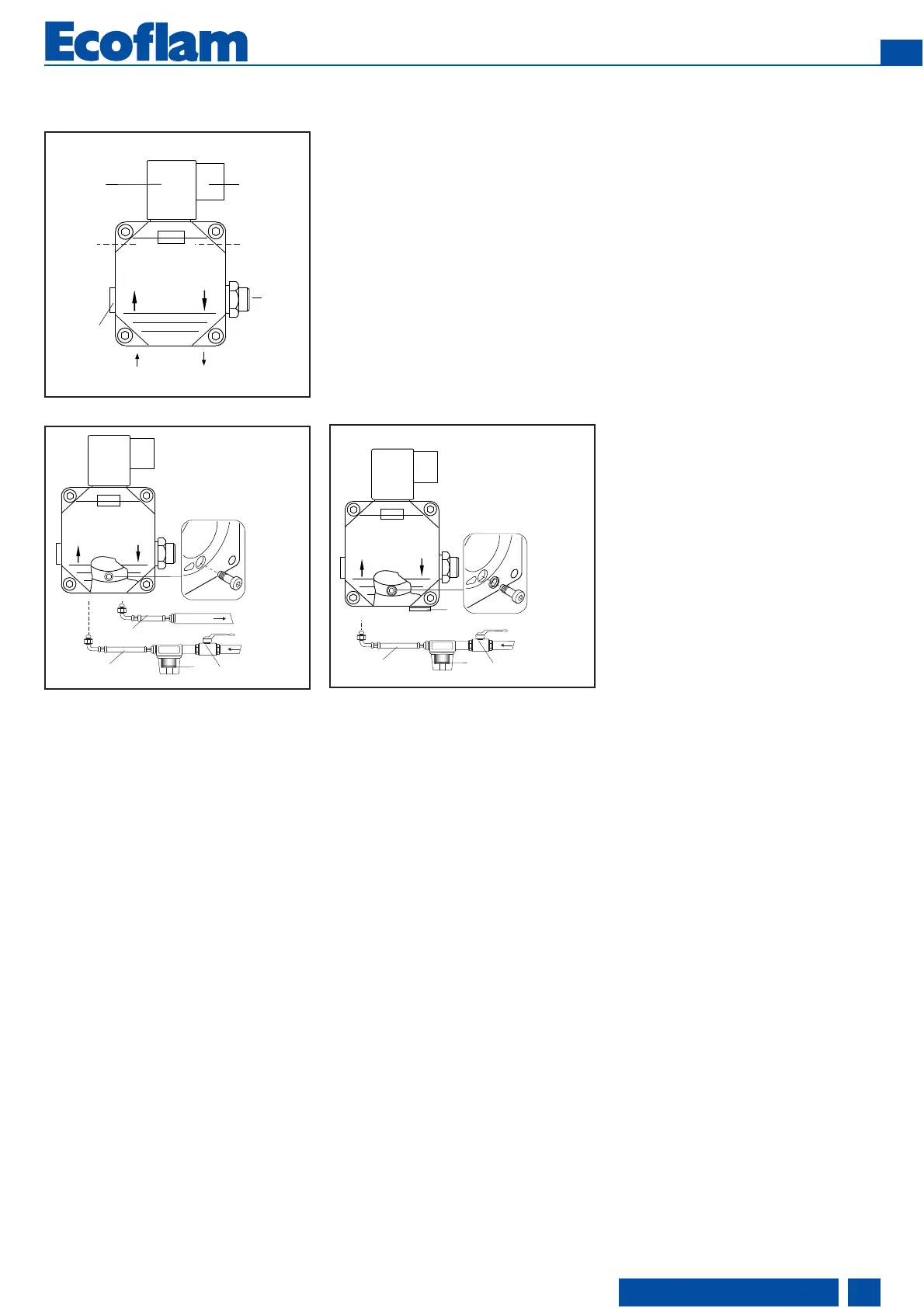 Ecoflam