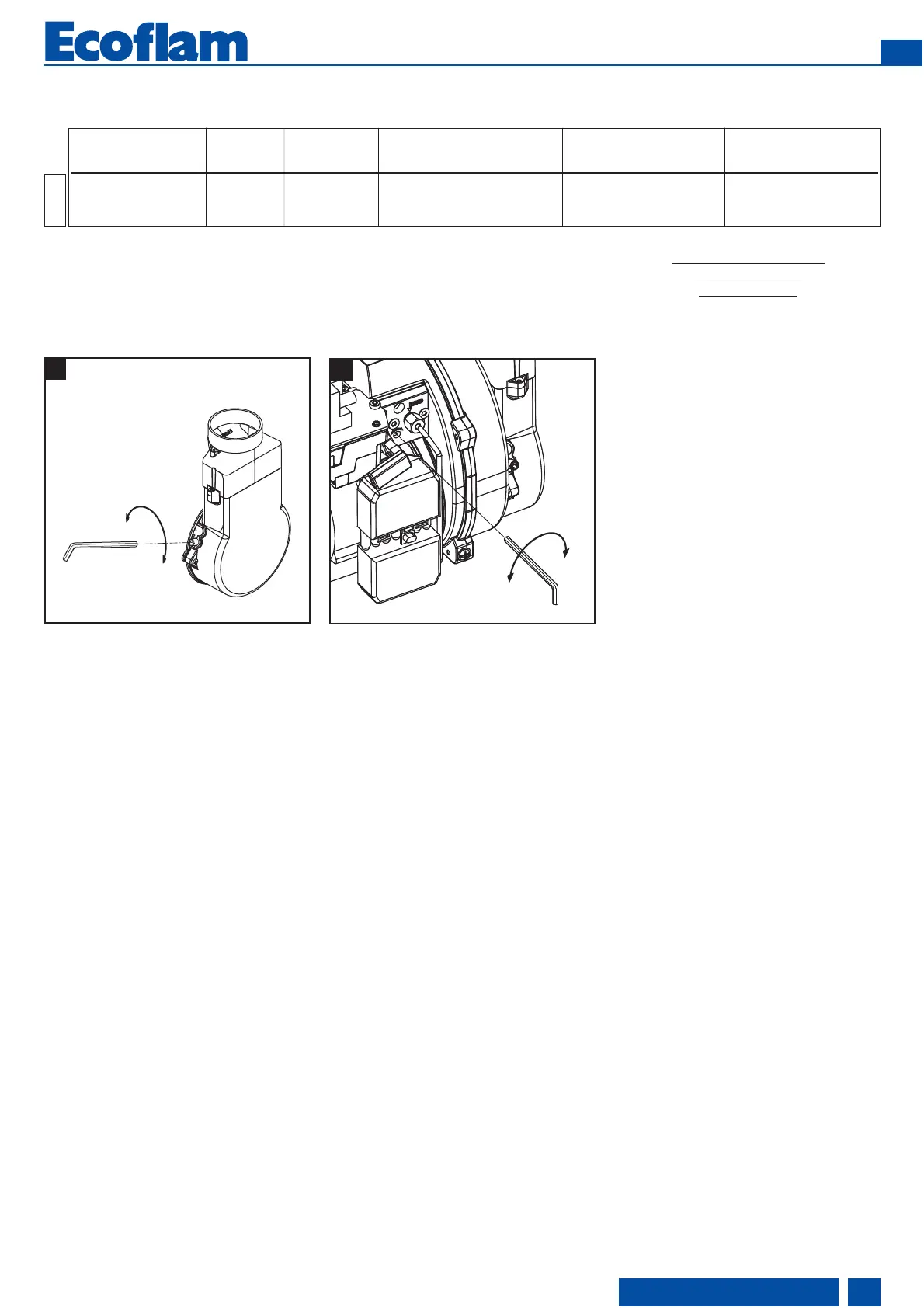 Ecoflam