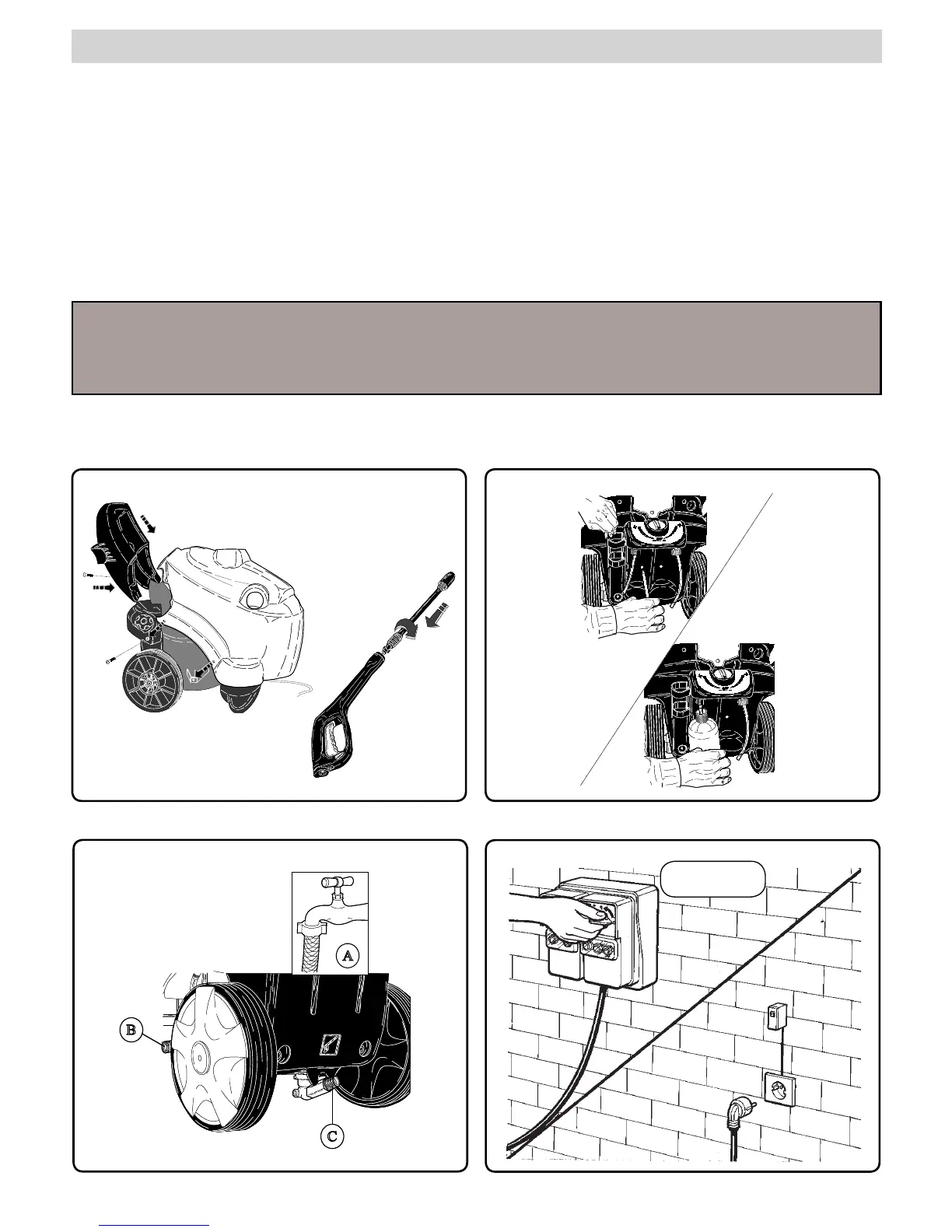 A

B

C