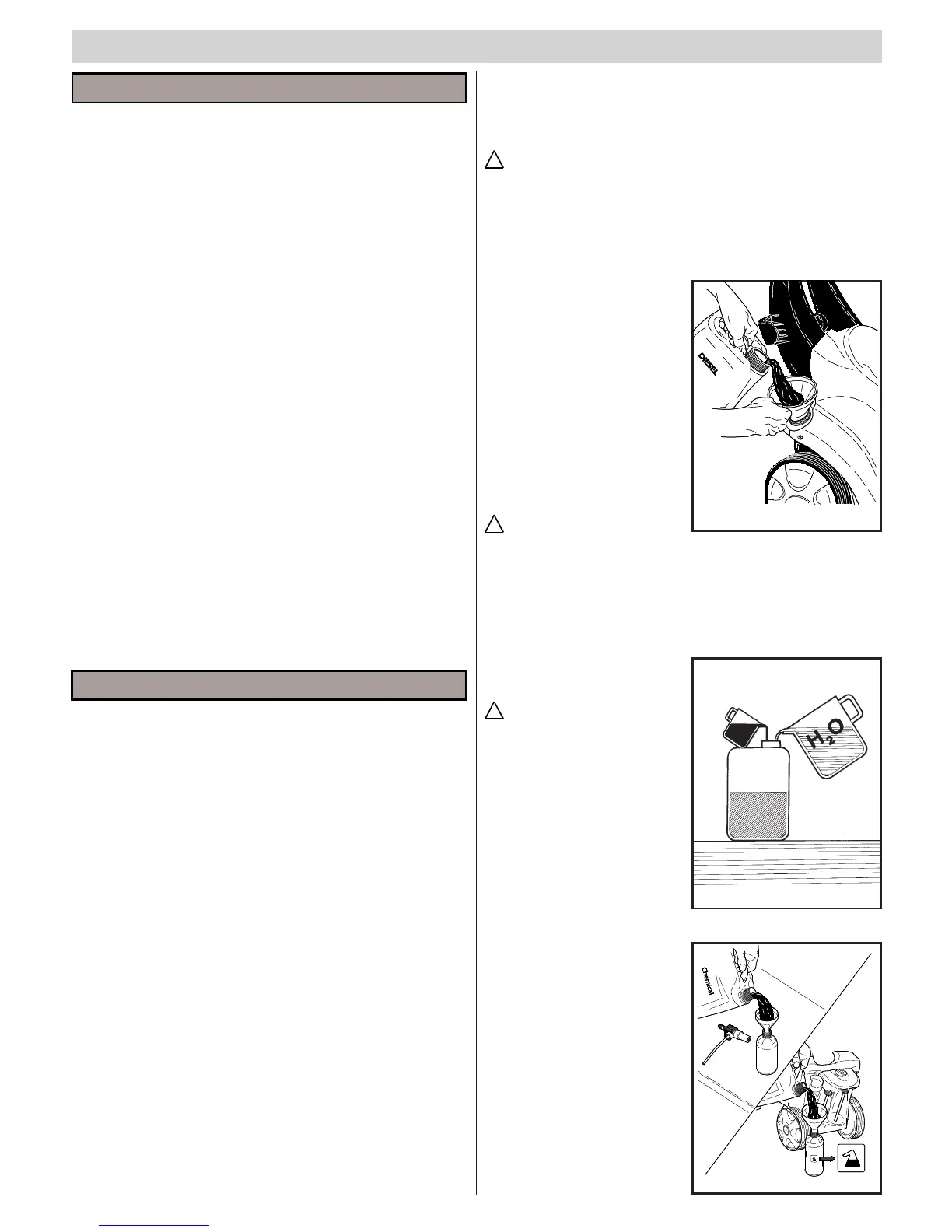 DIESEL

$H_2O$

Chemical