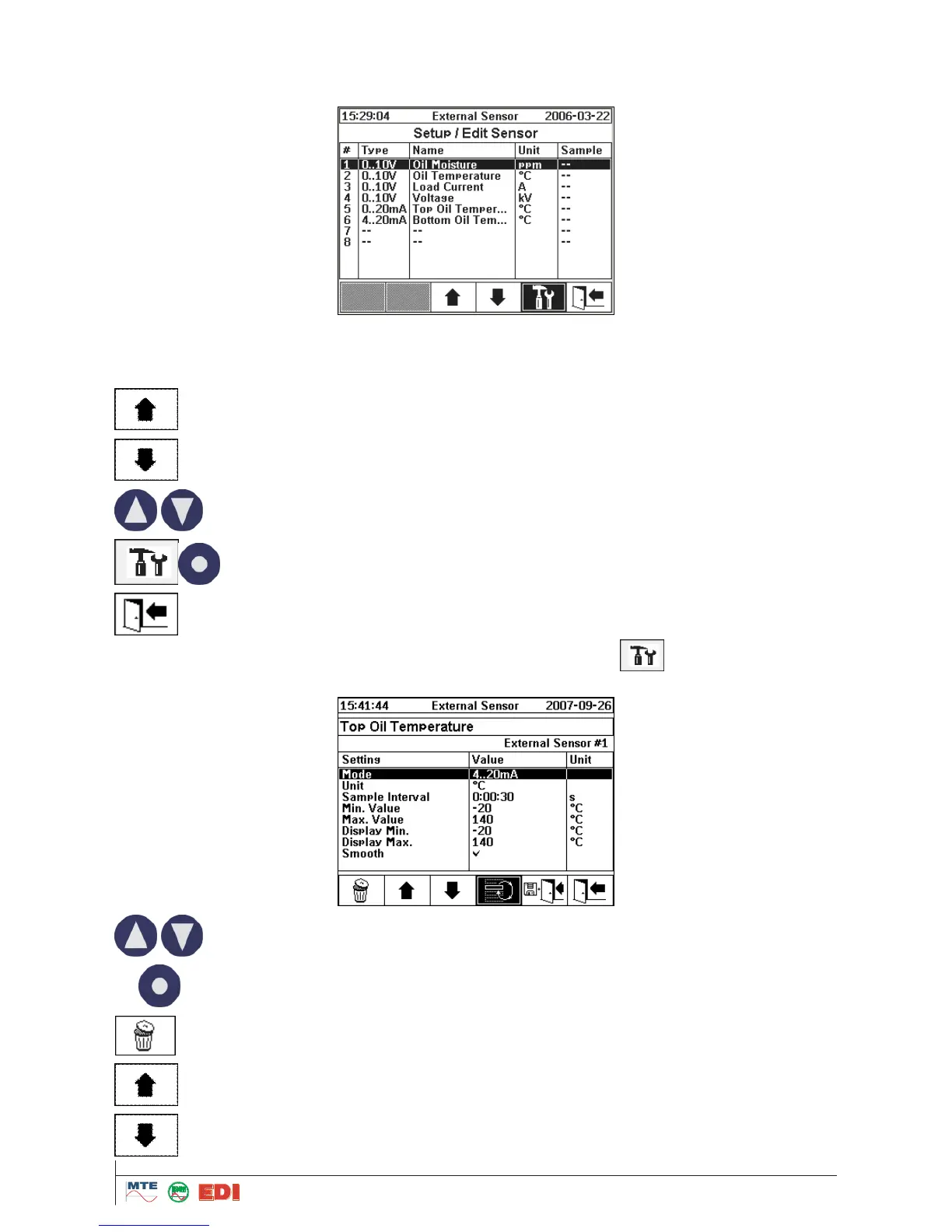 15:29:04 External Sensor 2006-03-22

Setup / Edit Sensor

| # | Type | Name | Unit | Sample |
|---|---|---|---|---|
| 1 | 0..10V | Oil Moisture | ppm | -- |
| 2 | 0..10V | Oil Temperature | °C | -- |
| 3 | 0..10V | Load Current | A | -- |
| 4 | 0..10V | Voltage | kV | -- |
| 5 | 0..20mA | Top Oil Temper... | °C | -- |
| 6 | 4..20mA | Bottom Oil Tem... | °C | -- |
| 7 | -- | -- |  | -- |
| 8 | -- | -- |  | -- |

15:41:44 External Sensor 2007-09-26

Top Oil Temperature

External Sensor #1

| Setting | Value | Unit |
|---|---|---|
| Mode | 4..20mA |  |
| Unit | °C |  |
| Sample Interval | 0:00:30 | s |
| Min. Value | -20 | °C |
| Max. Value | 140 | °C |
| Display Min. | -20 | °C |
| Display Max. | 140 | °C |
| Smooth | ✓ |  |

MTE EDI