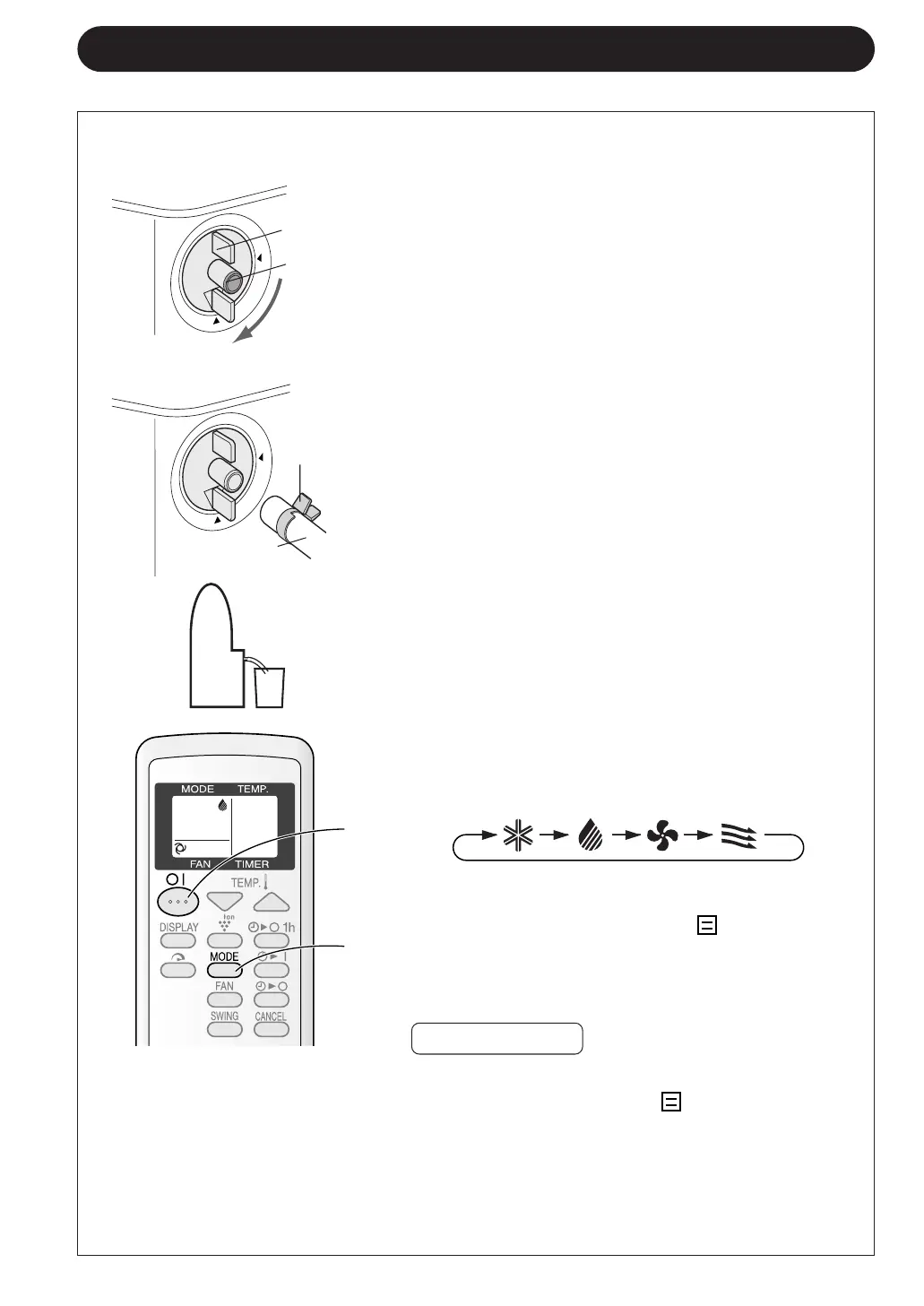 MODE TEMP.

FAN TIMER

TEMP.

DISPLAY

Ion

1h

MODE

FAN

SWING

CANCEL