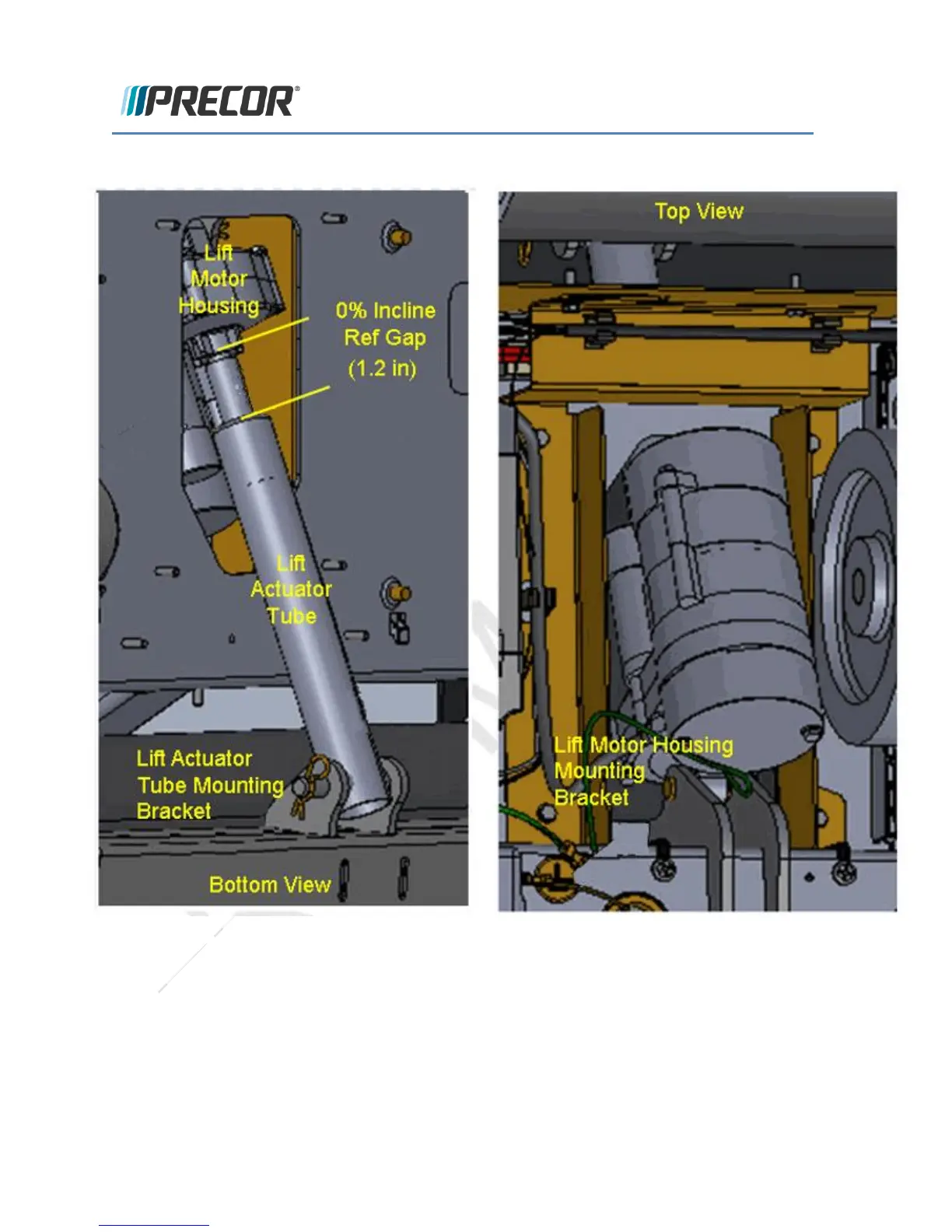 PRECOR®

Lift Motor Housing

0% Incline Ref Gap (1.2 in)

Lift Actuator Tube

Lift Actuator Tube Mounting Bracket

Bottom View

Top View

Lift Motor Housing Mounting Bracket