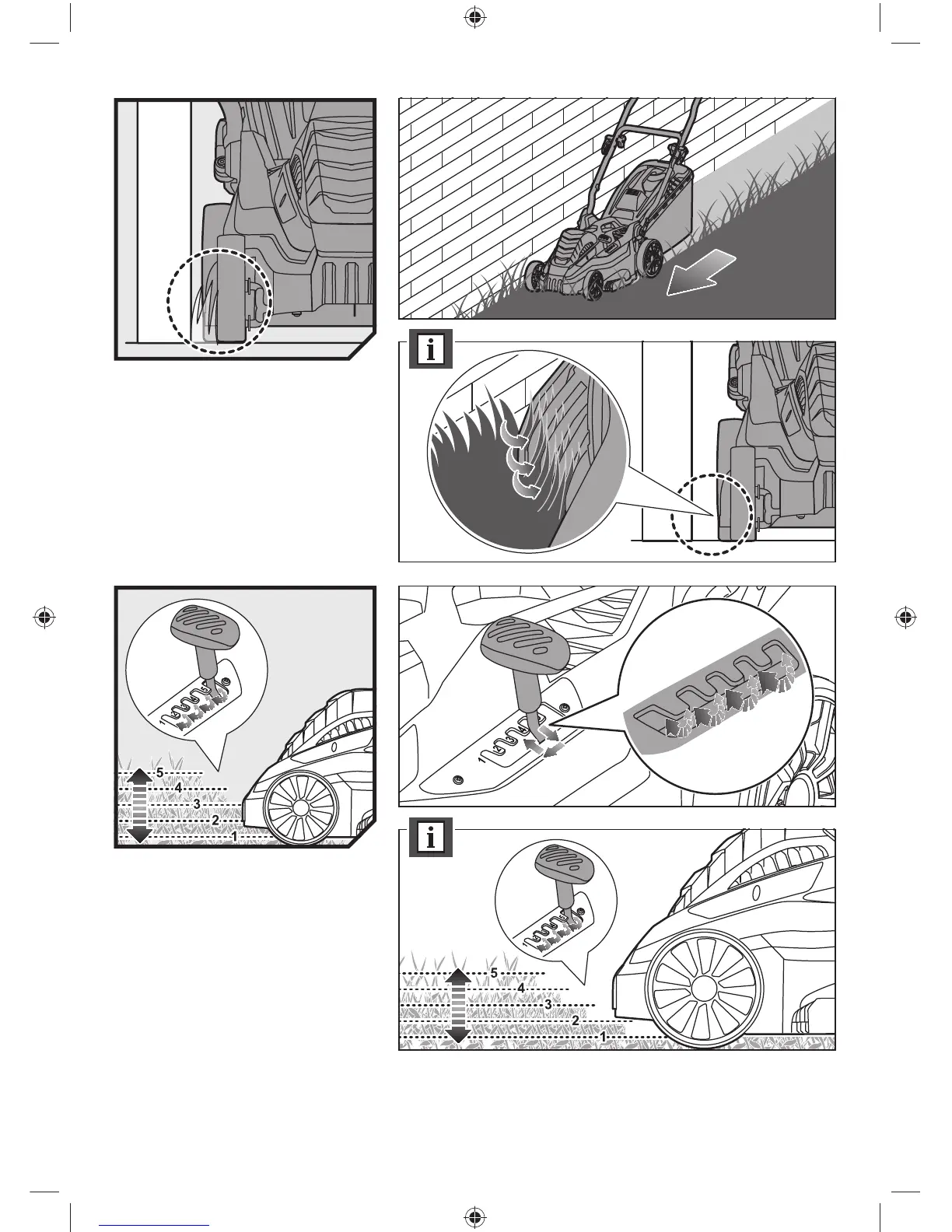 i

1
5
4
3
2
1

1

i

5
4
3
2
1