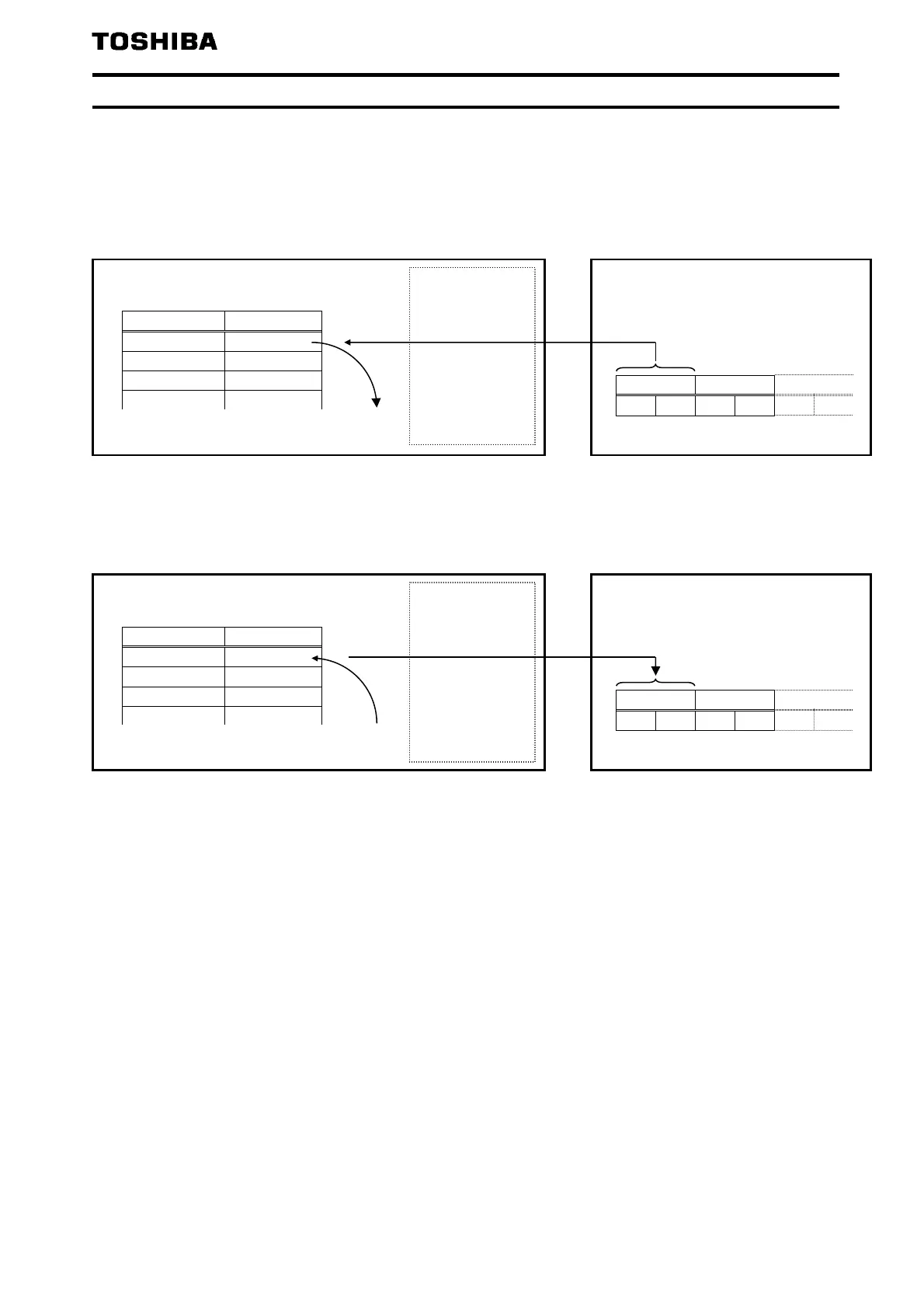 TOSHIBA