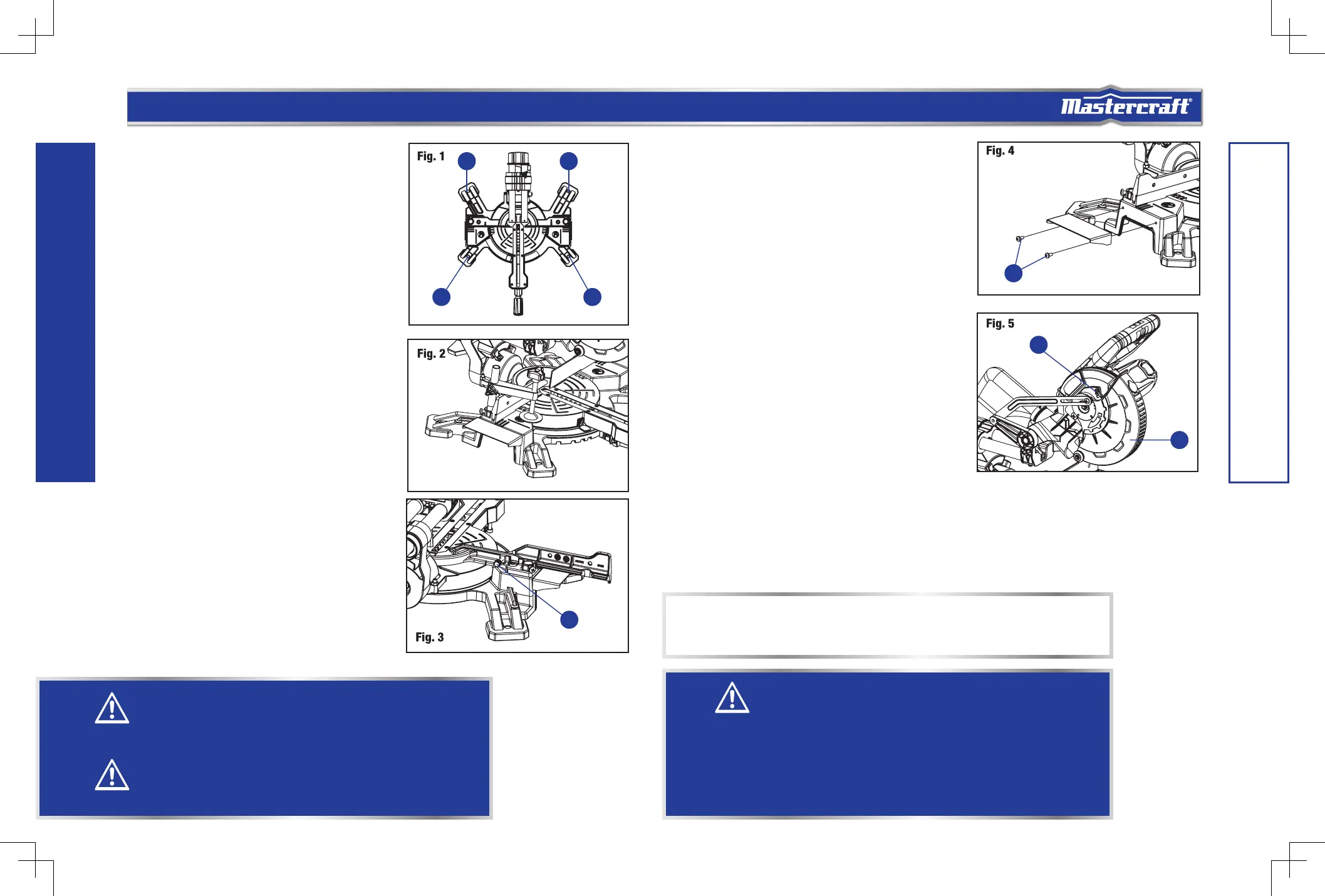 Mastercraft®

Fig. 1

Fig. 2

Fig. 3

Fig. 4

Fig. 5