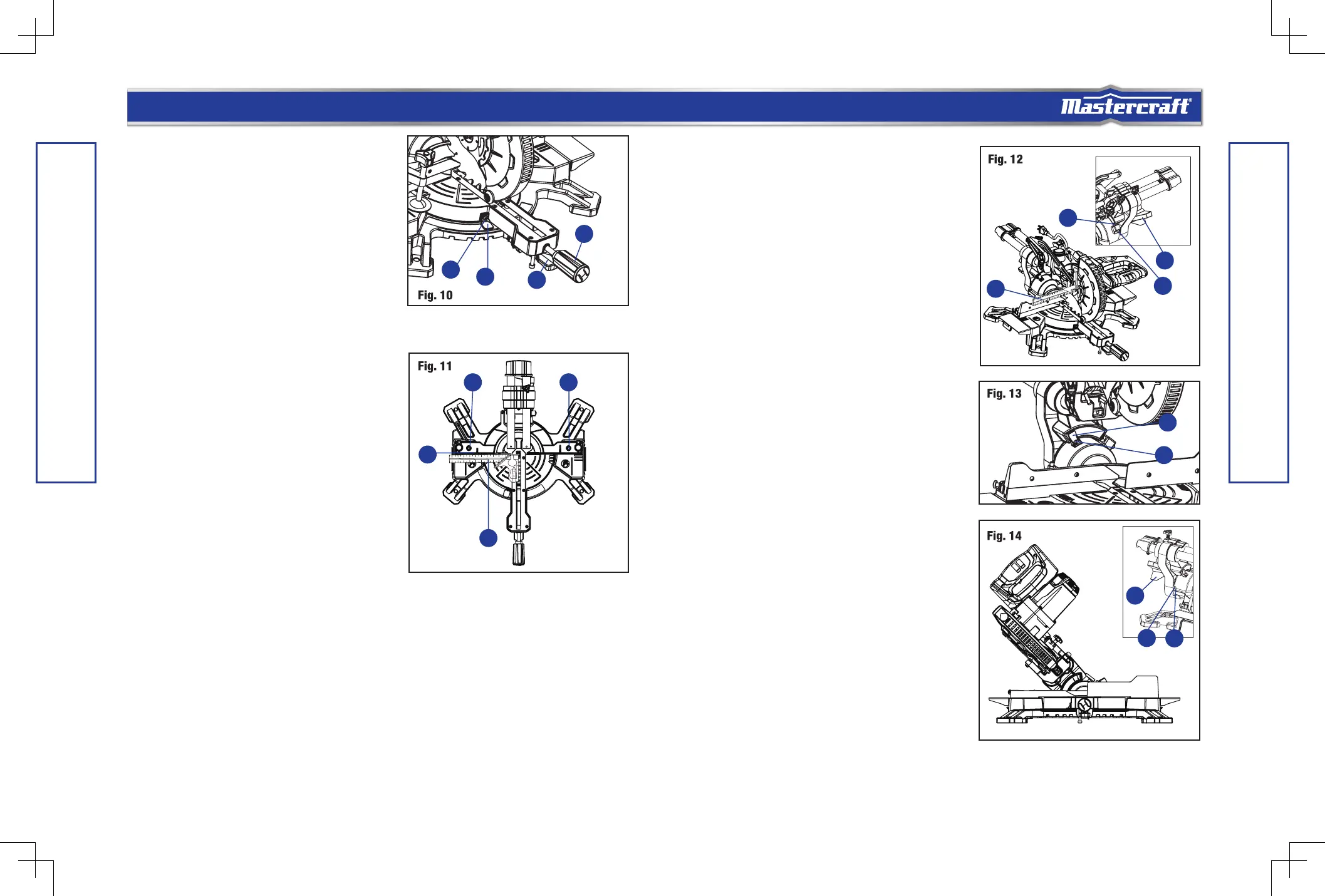 Mastercraft®

Fig. 10

Fig. 11

Fig. 12

Fig. 13

Fig. 14