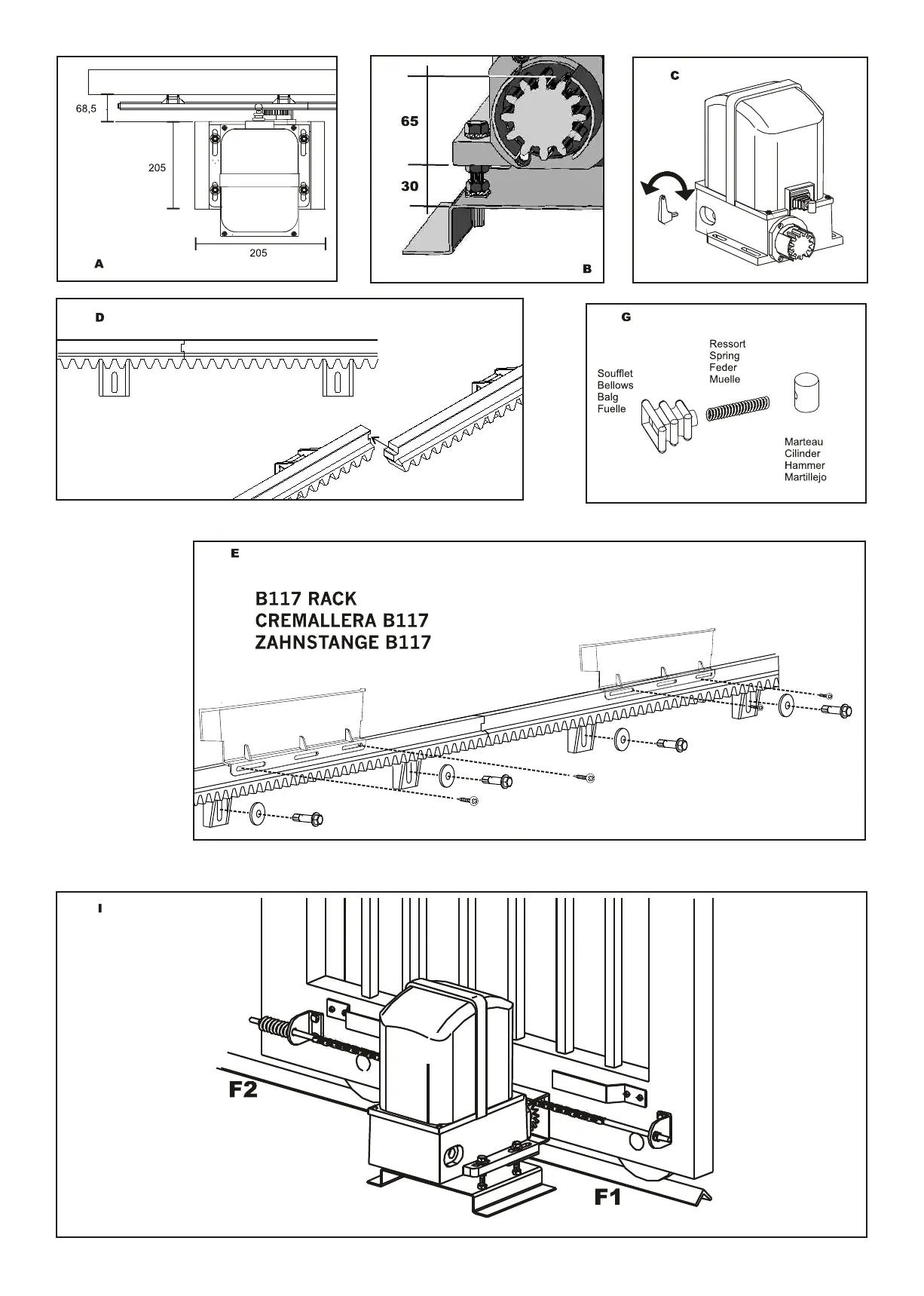 68,5

205

205

A

65

30

B

C

D

G

Soufflet
Bellows
Balg
Fuelle

Ressort
Spring
Feder
Muelle

Marteau
Cilinder
Hammer
Martillejo

E

B117 RACK
CREMALLERA B117
ZAHNSTANGE B117

I

F2

F1