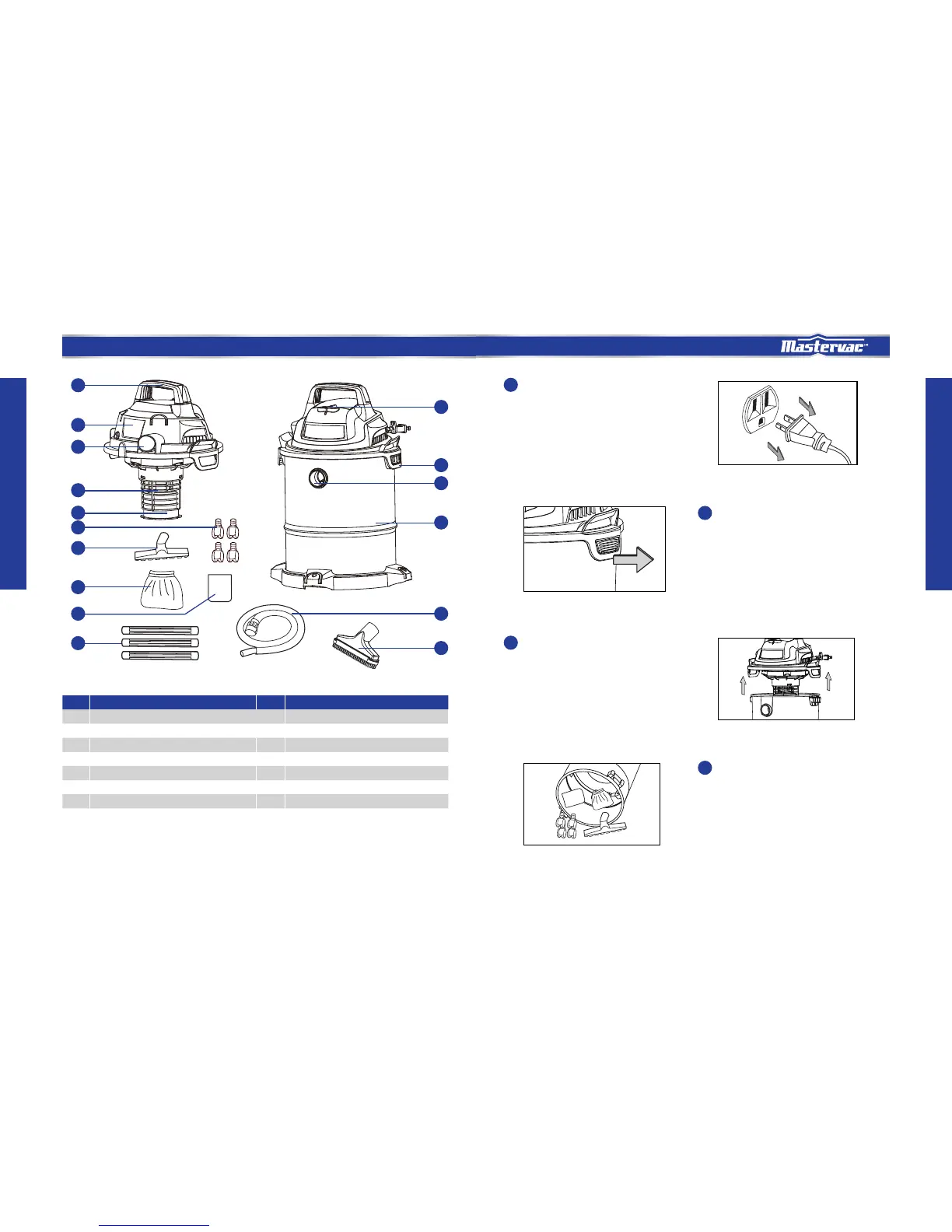 Mastervac™