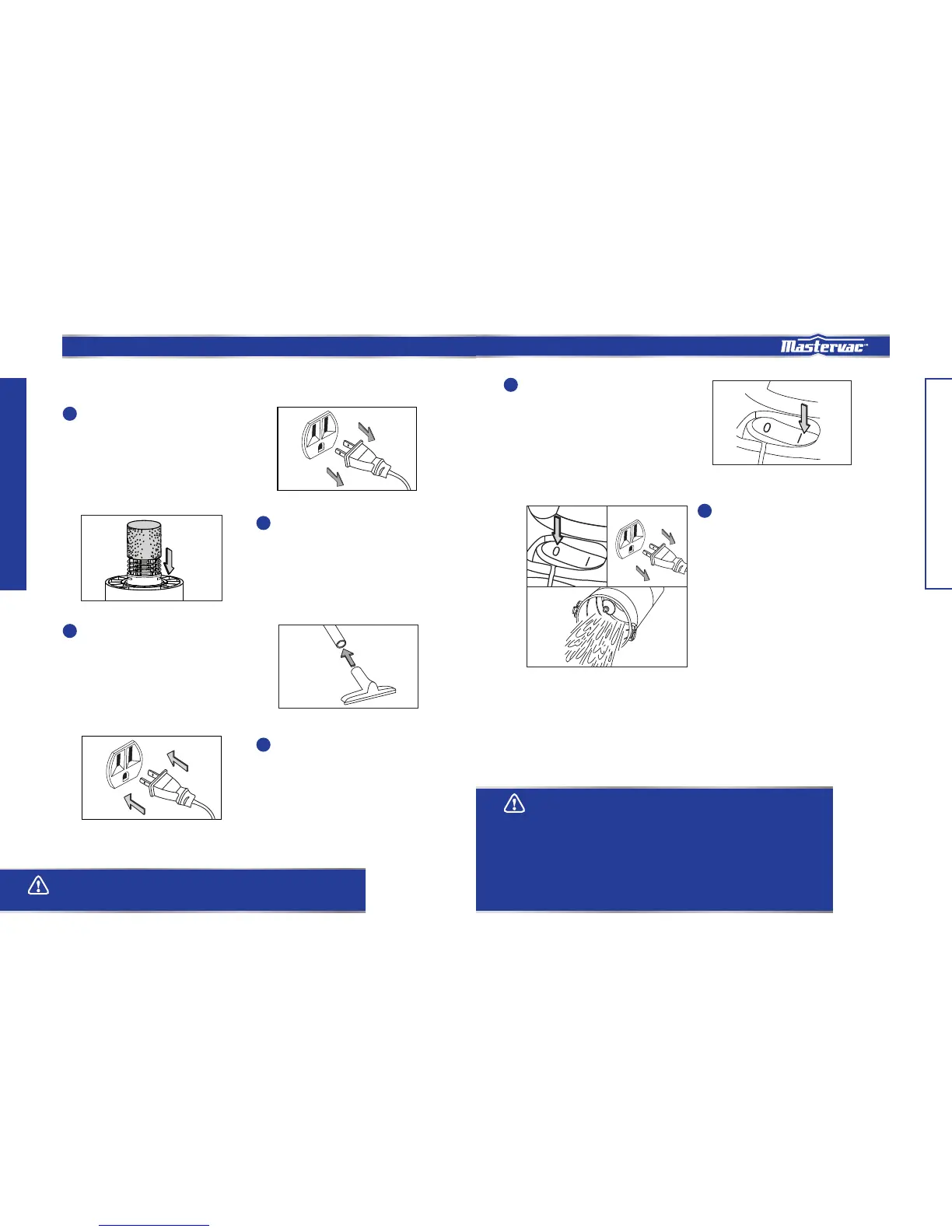 Mastervac™

0 I

0 I