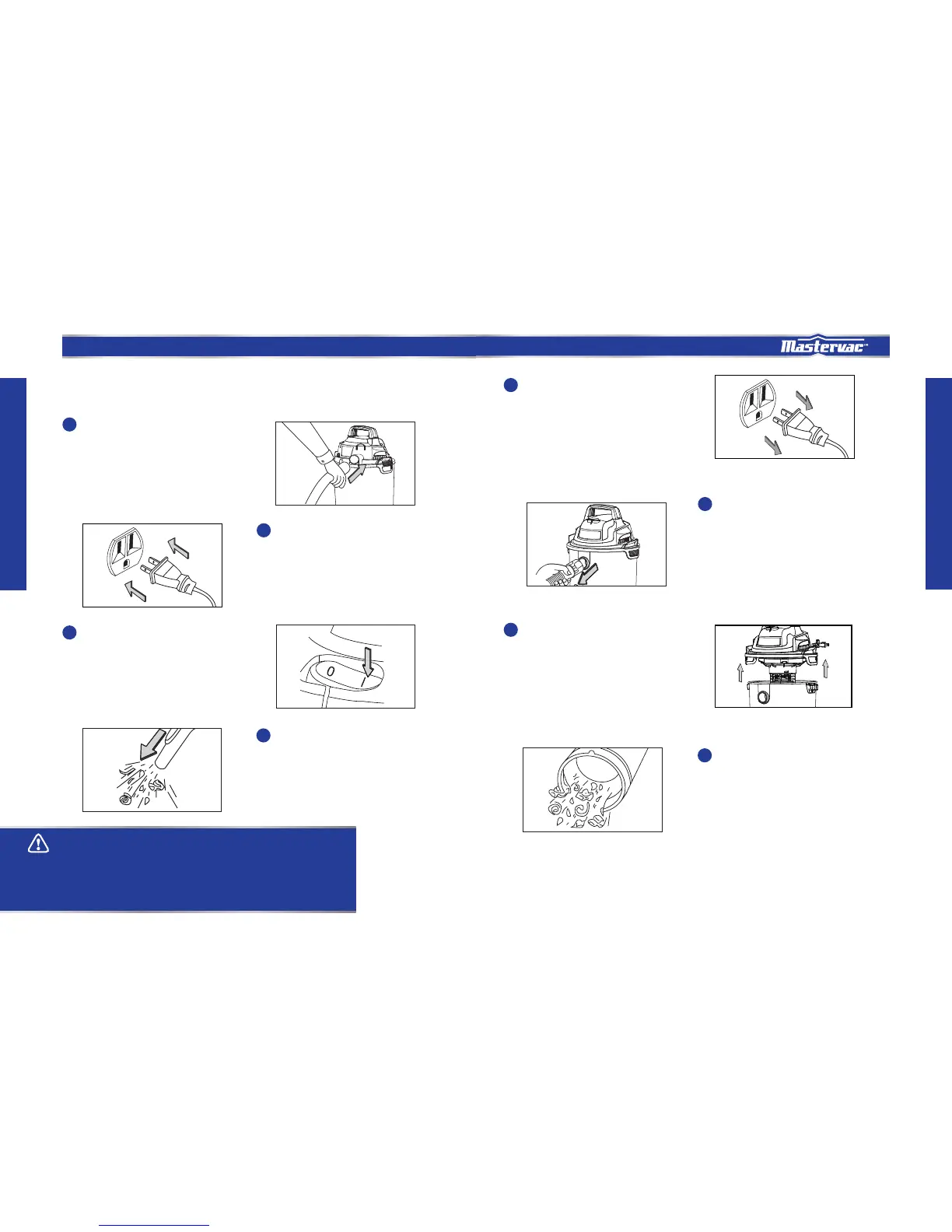 Mastervac™

0 I