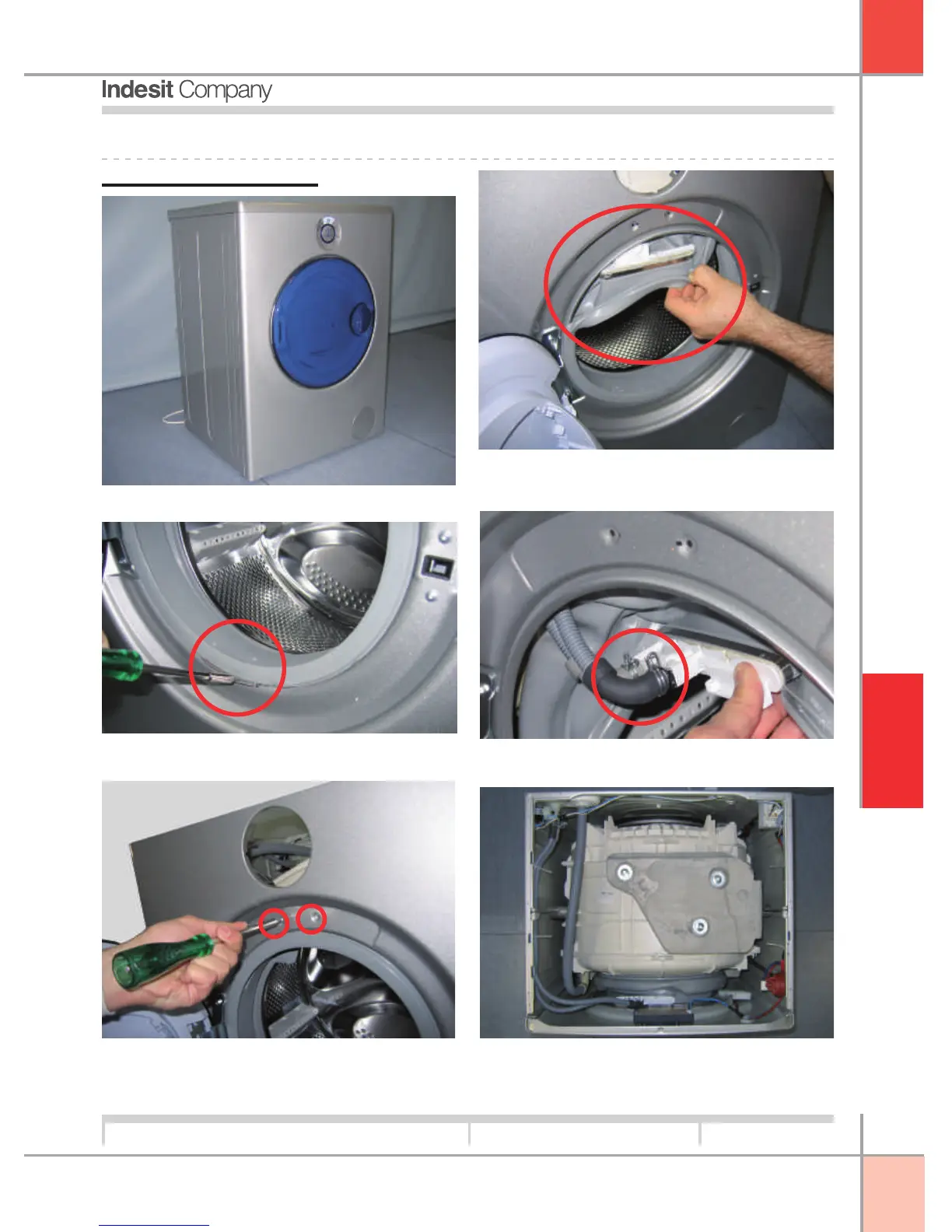 Indesit Company