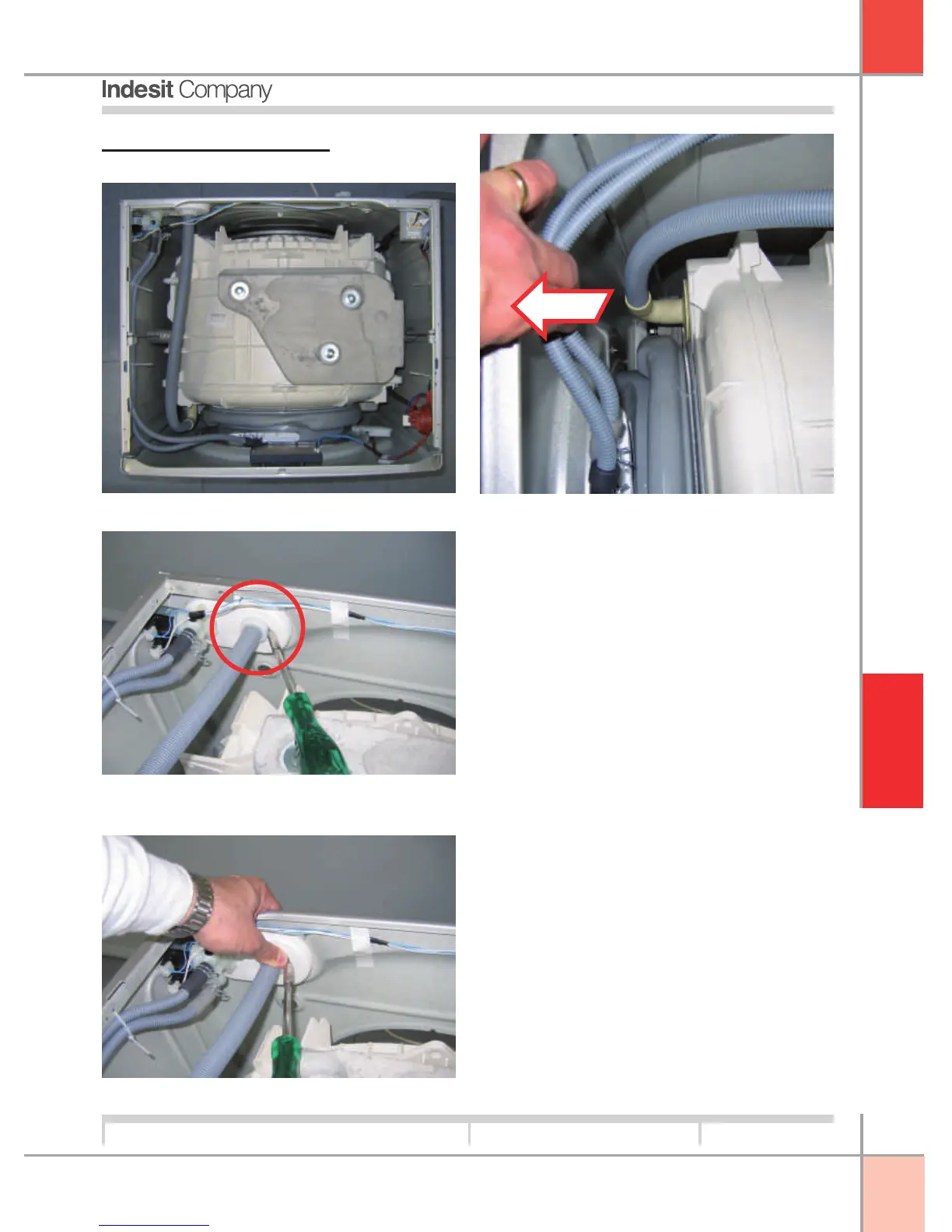 Indesit Company