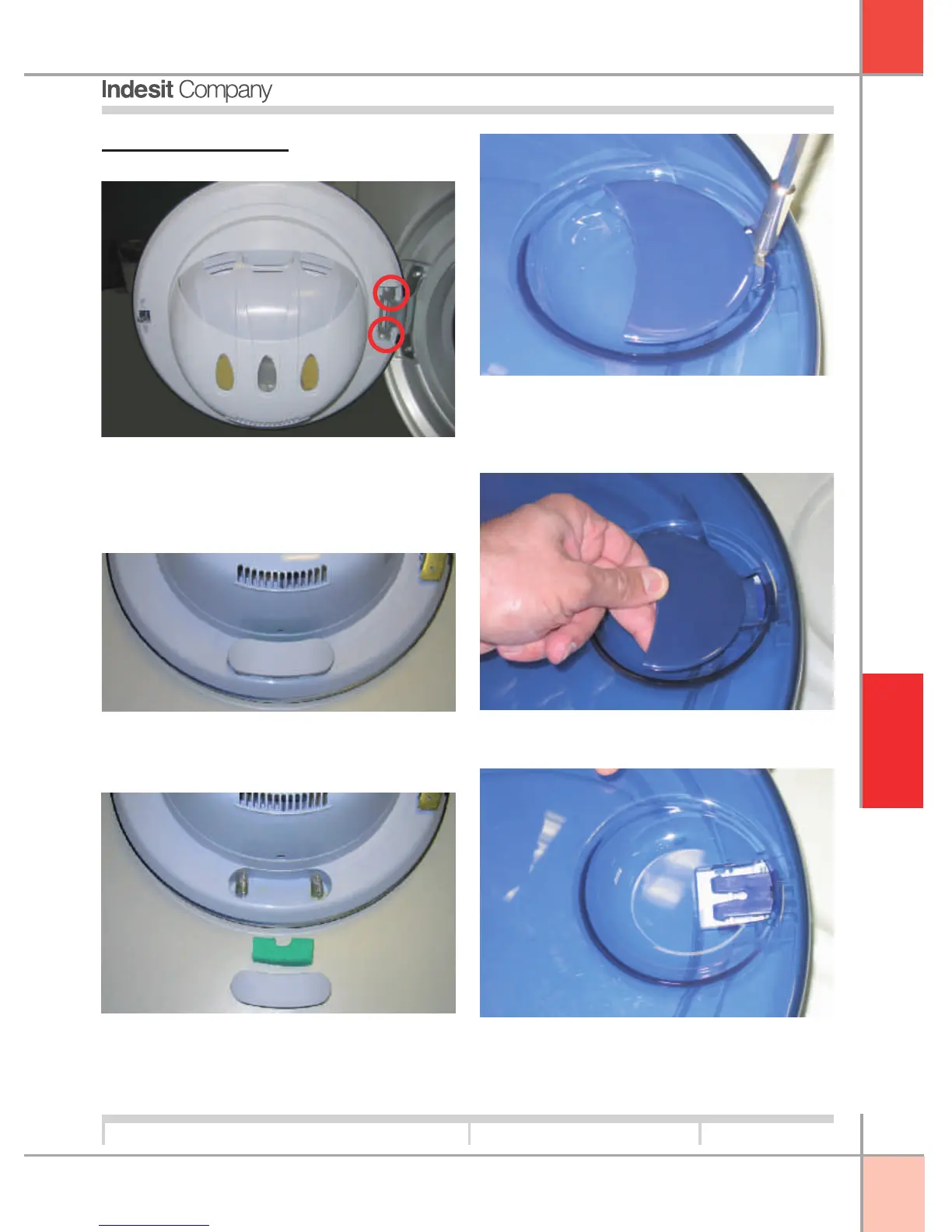 Indesit Company