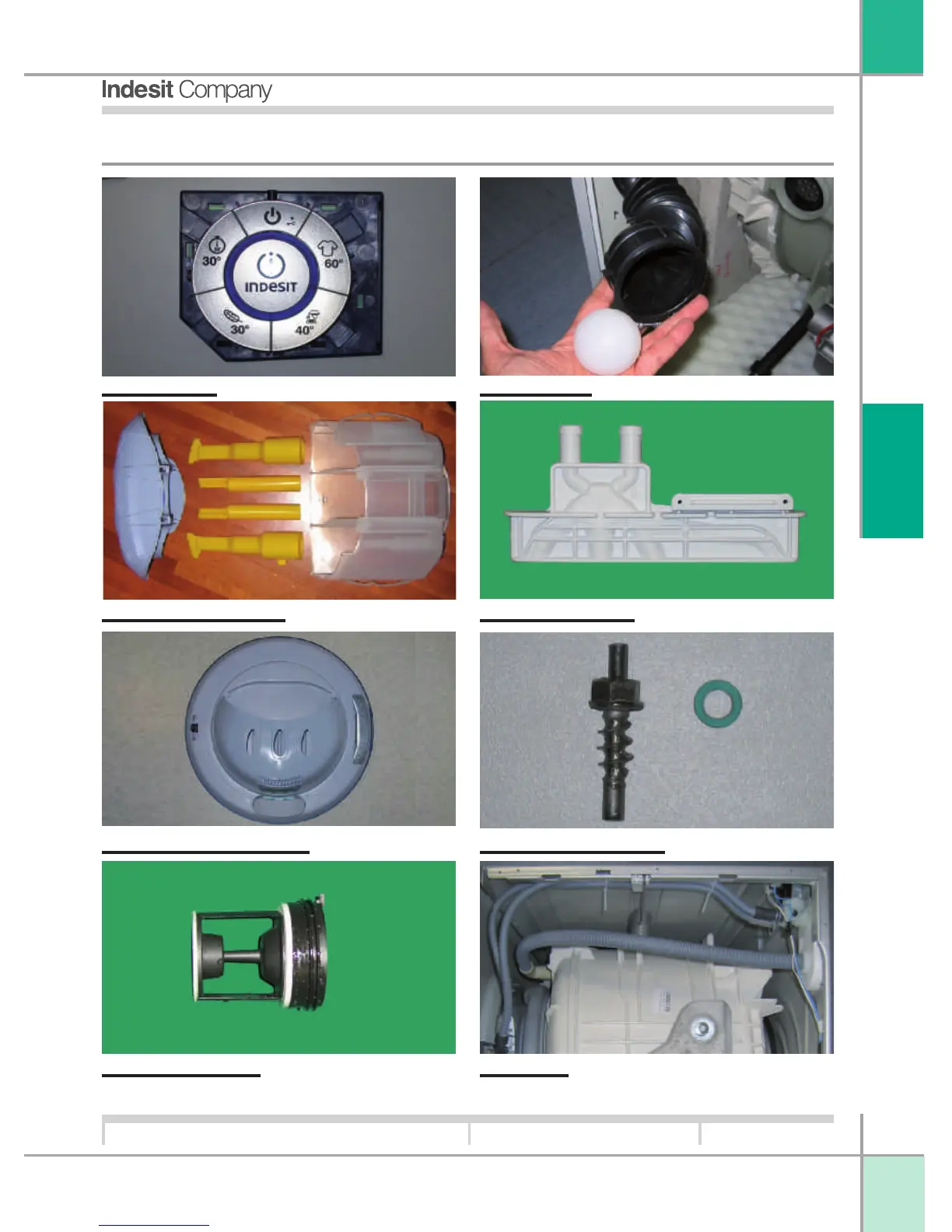 Indesit Company

30°
60°
INDESIT
30°
40°