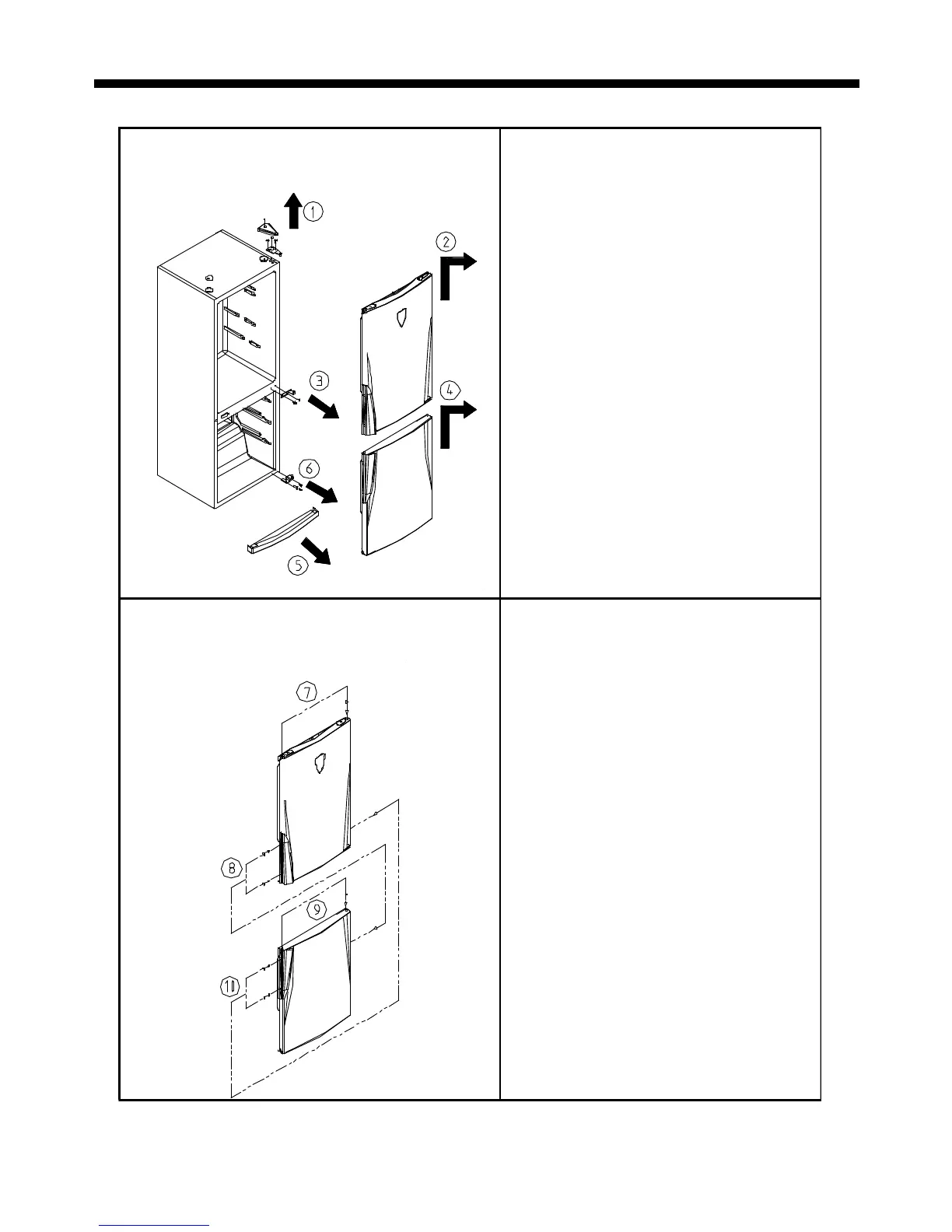 1
2
3
4
6
5

7
8
9
10