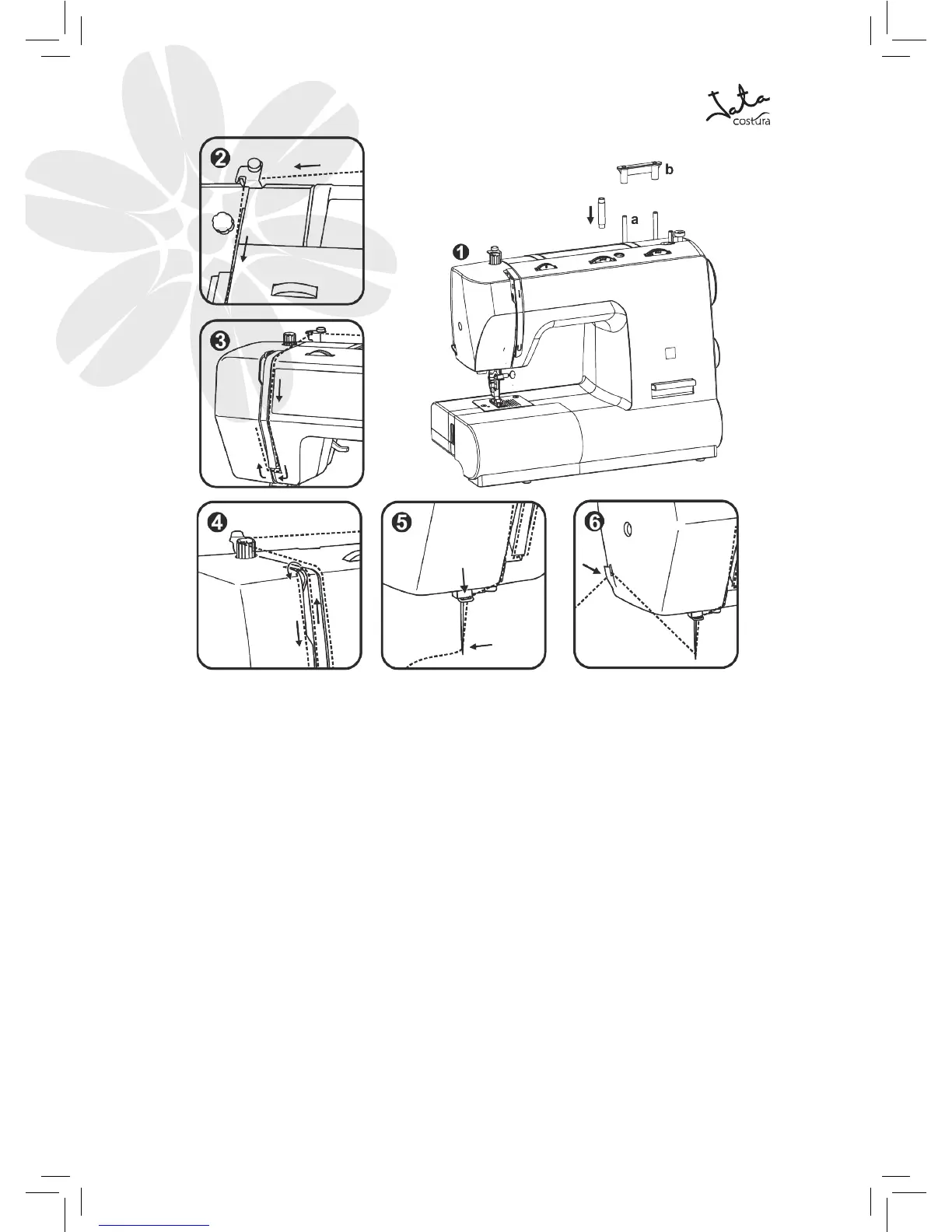 Jata costura

2

b

a

1

3

4

5

6