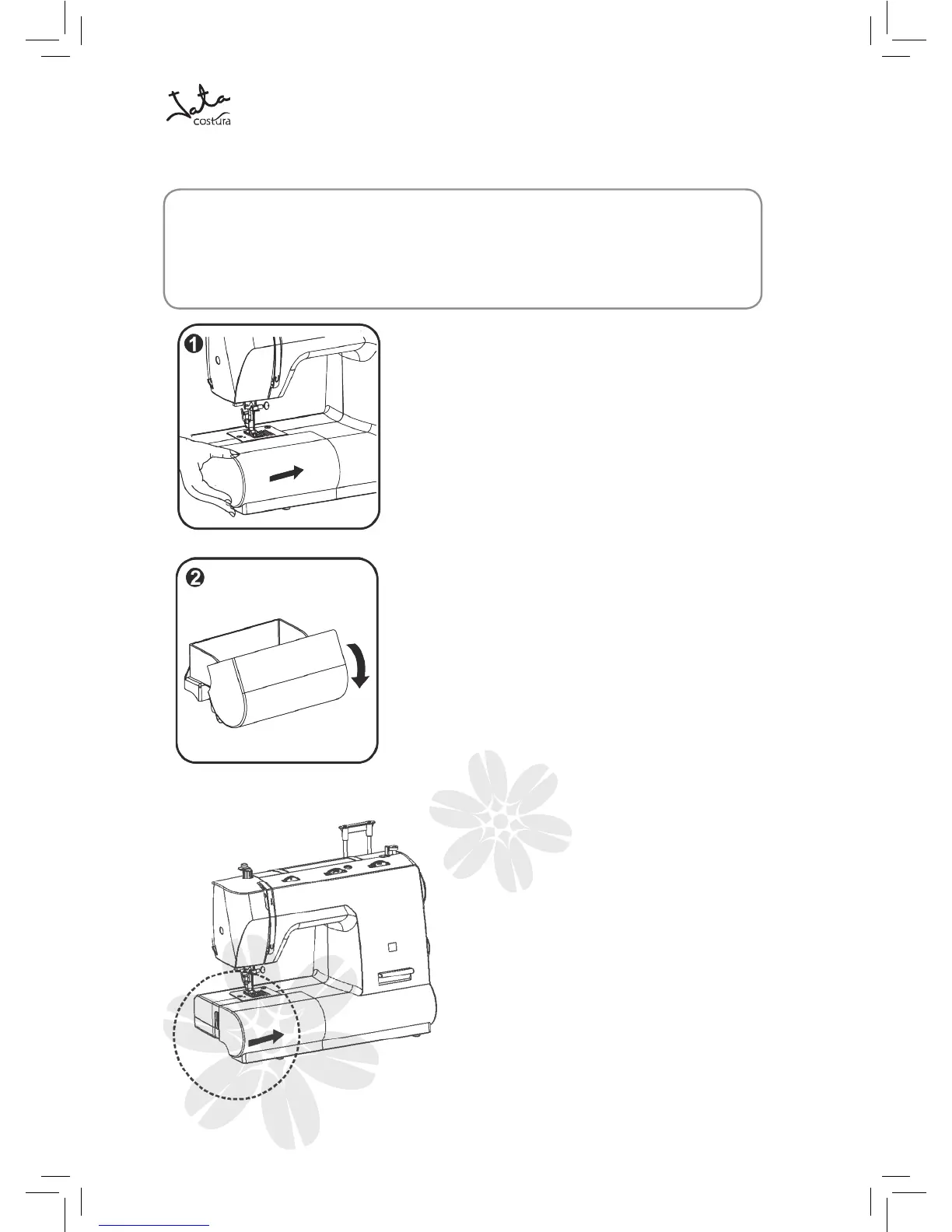 Jata
costura

1

2