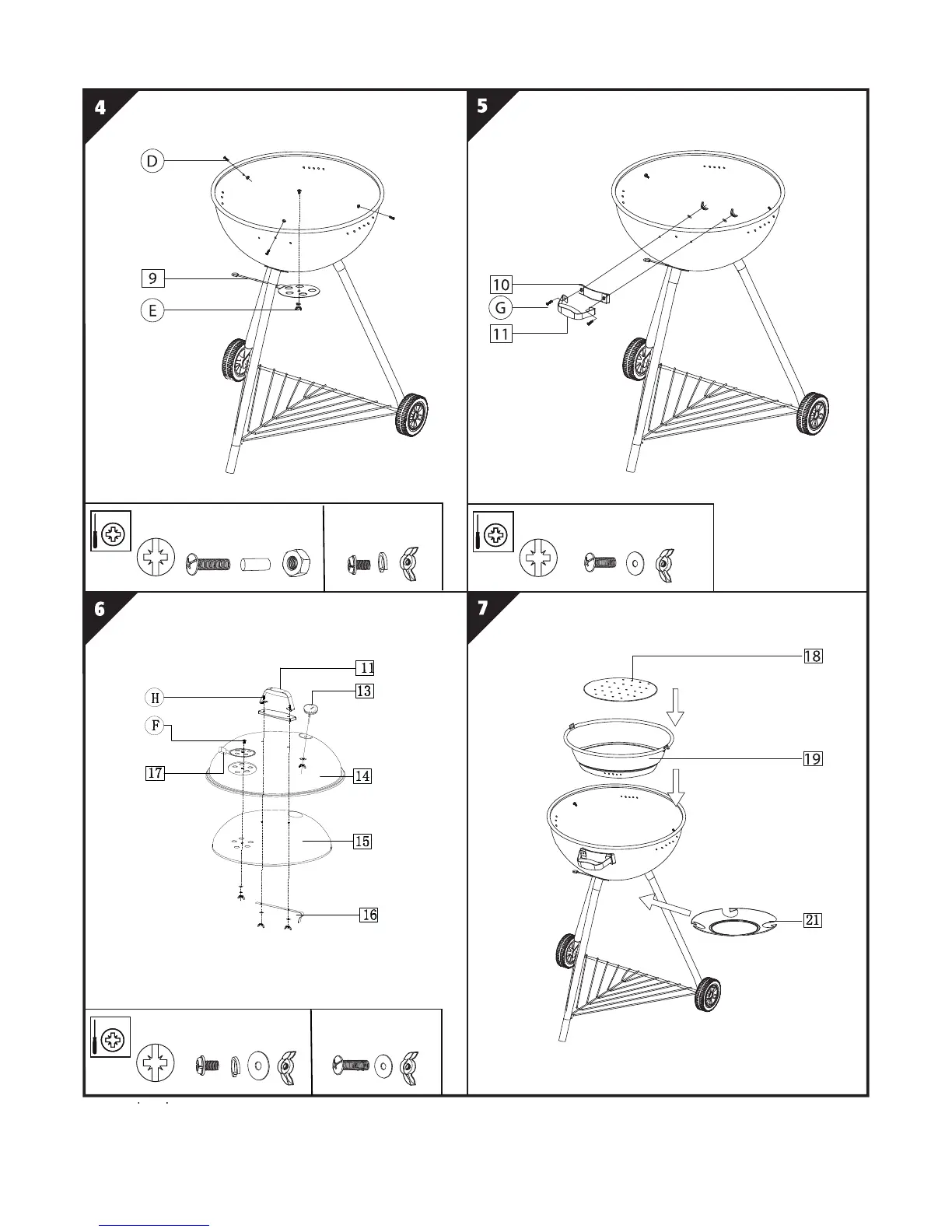 4

D

9

E

5

10

G

11

6

11

H

13

F

17

14

15

16

7

18

19

21