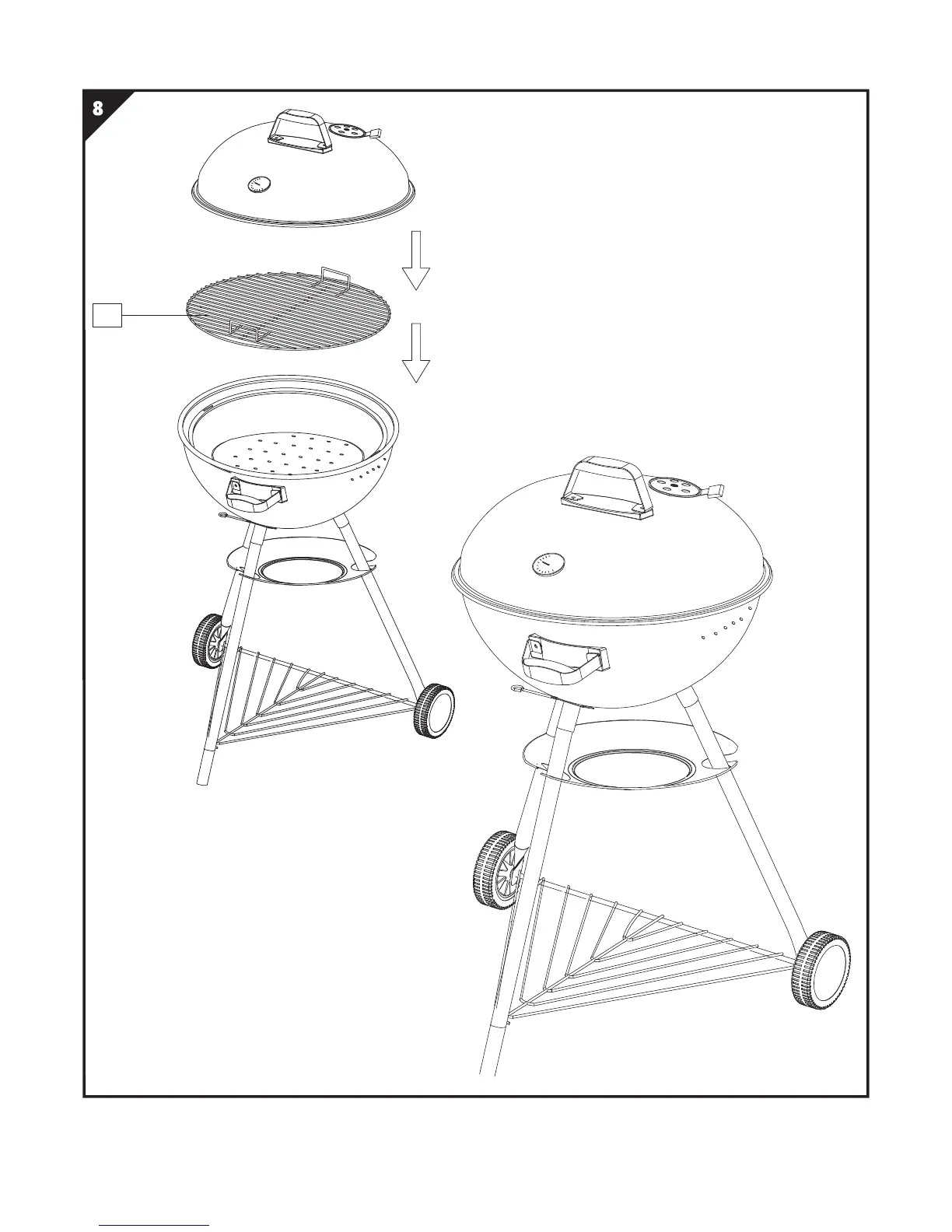 8