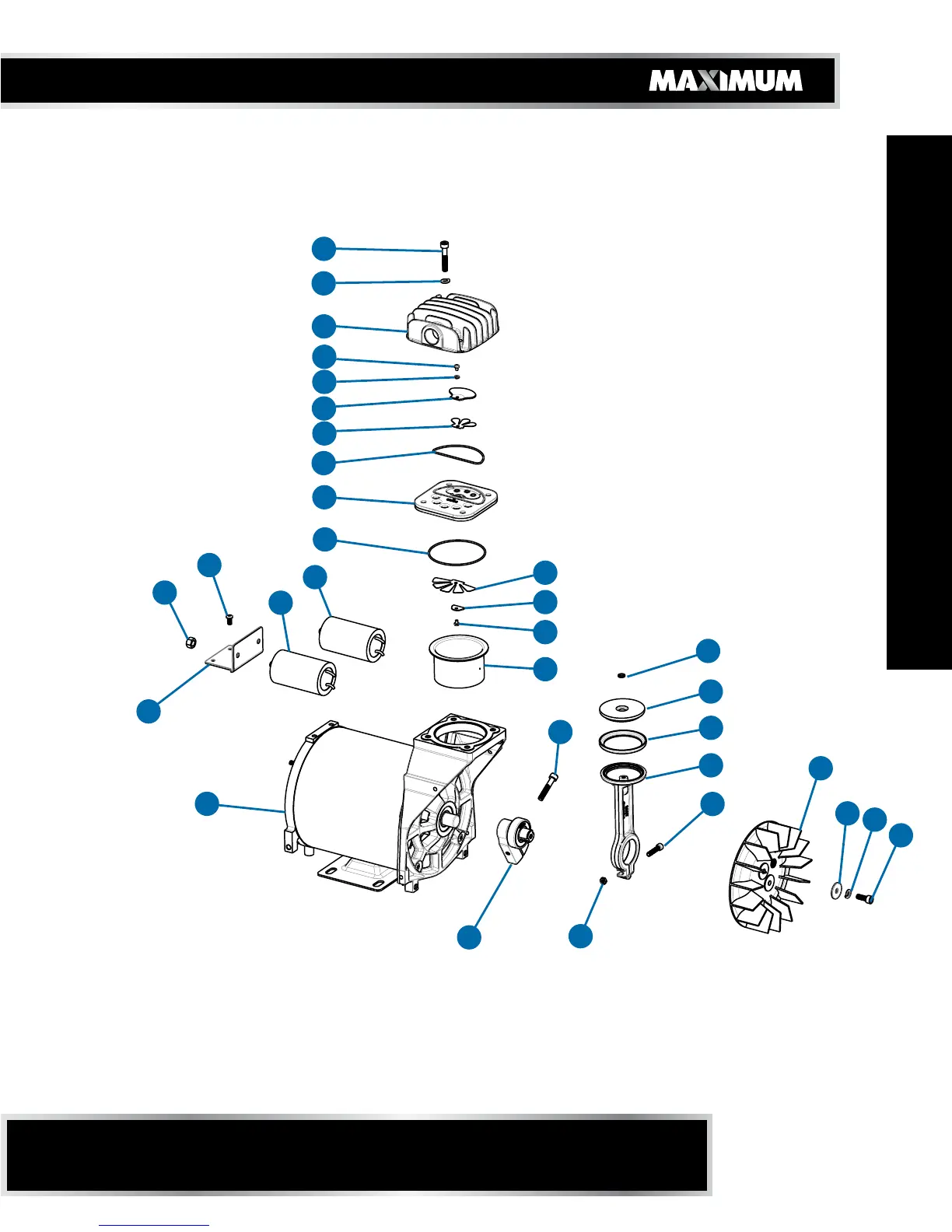 MAXIMUM