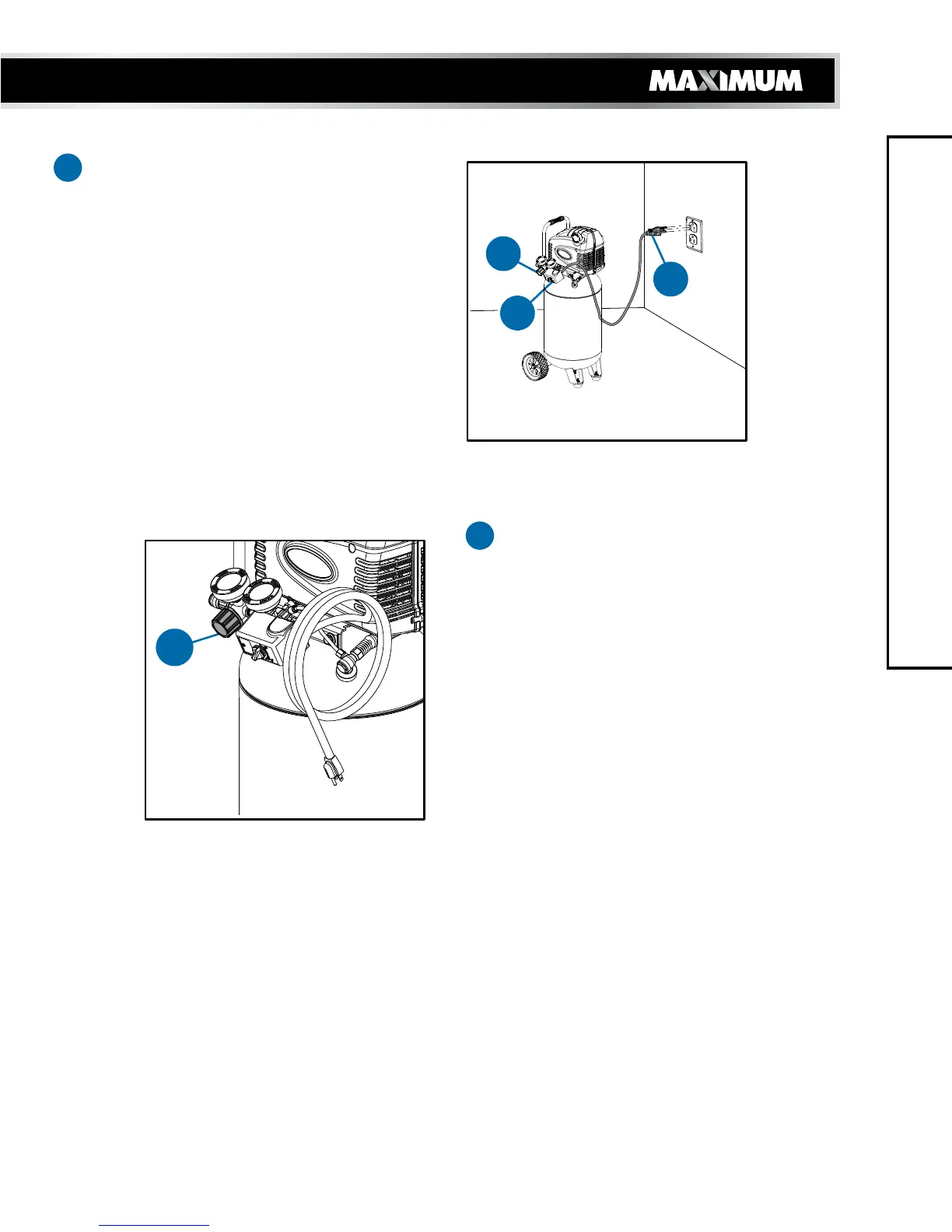 MAXIMUM