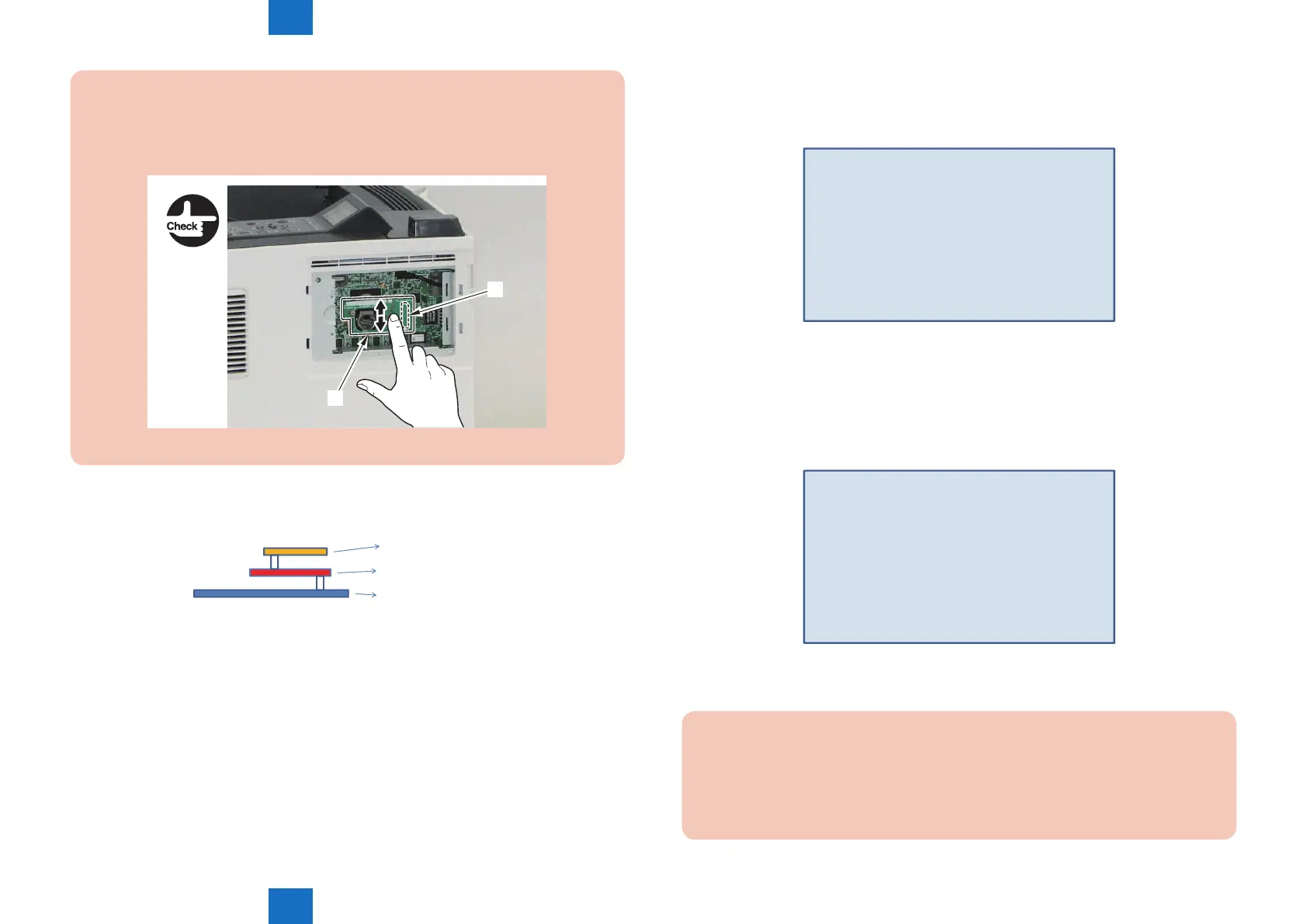 Check