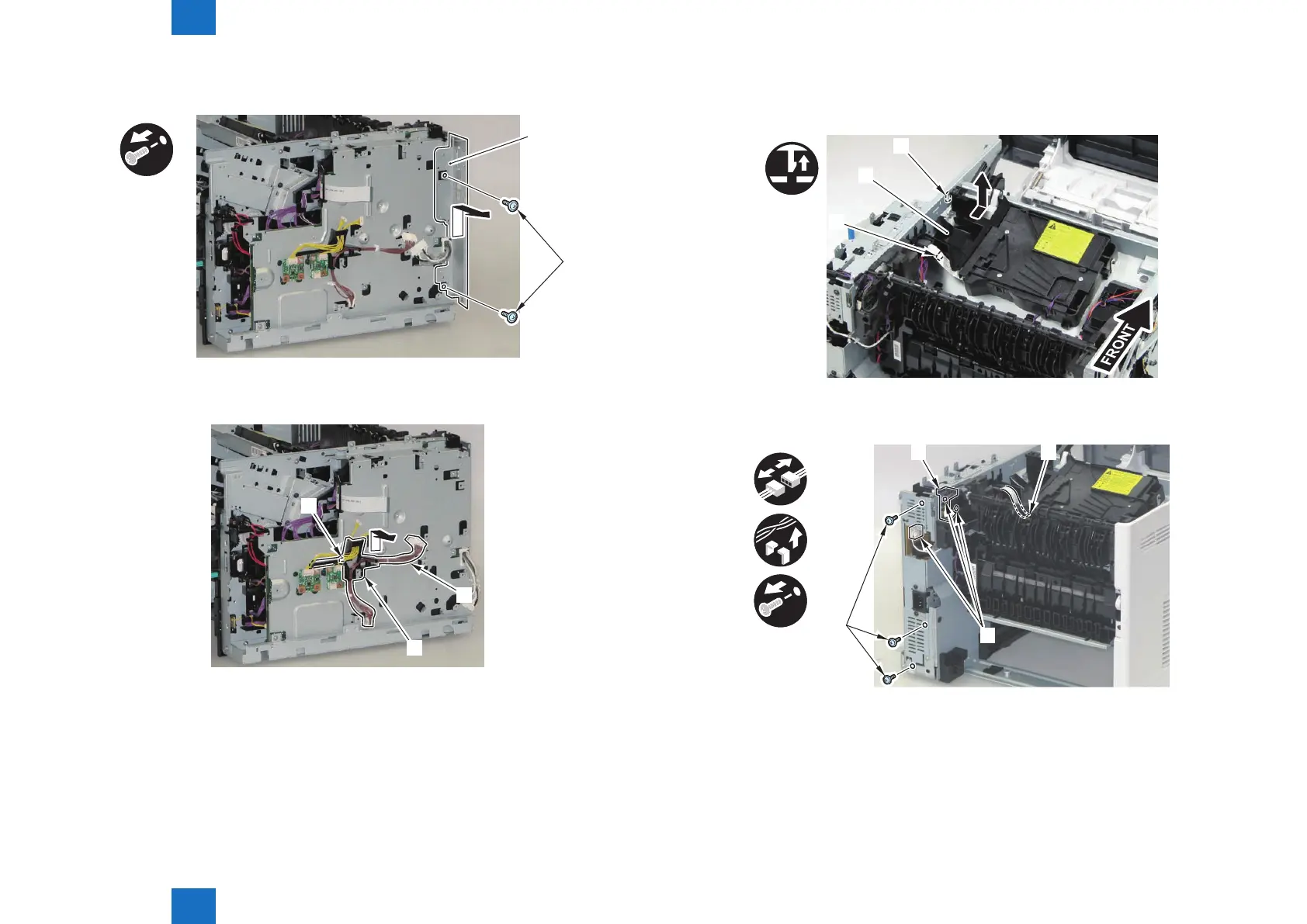 FRONT