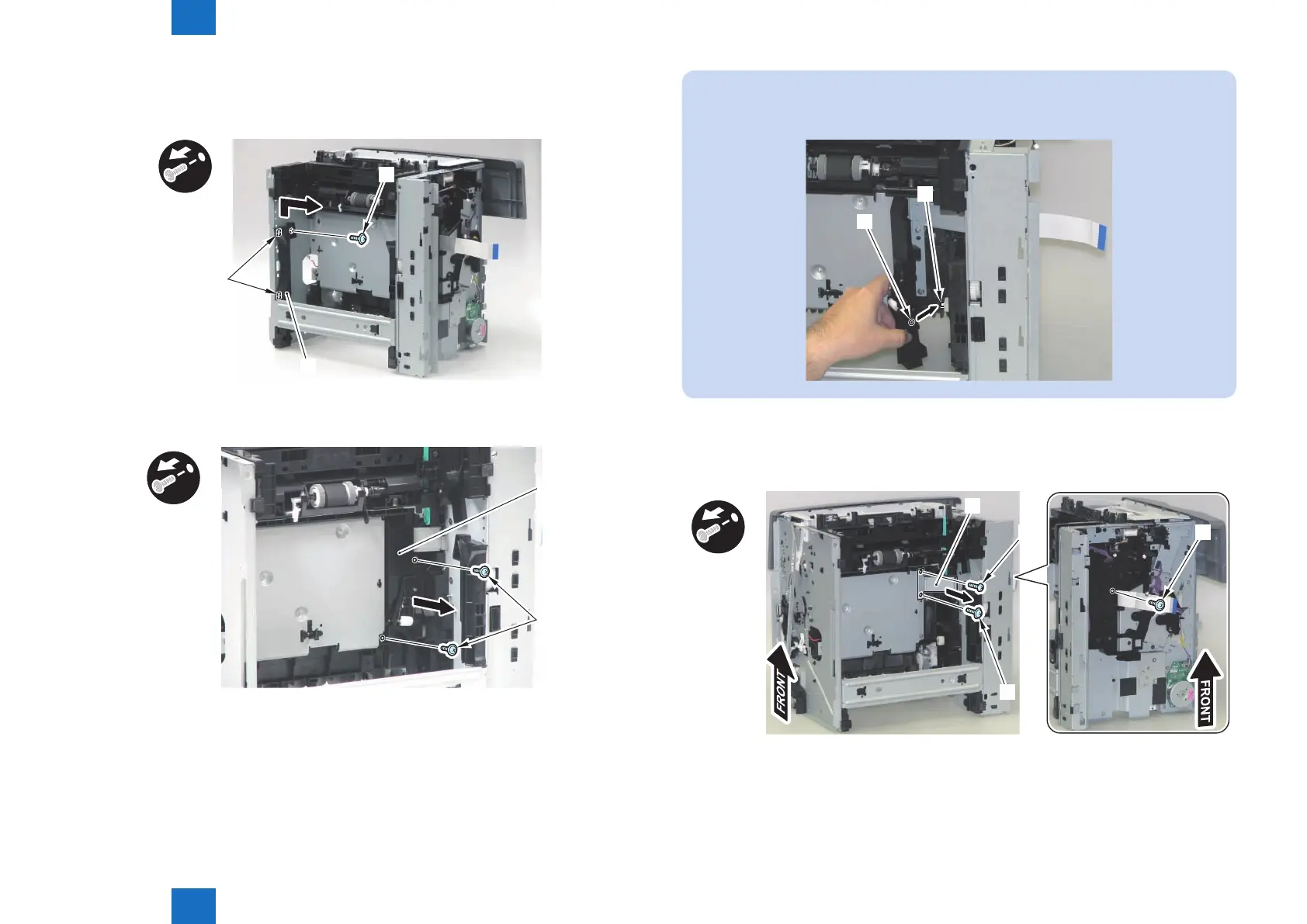 FRONT

FRONT