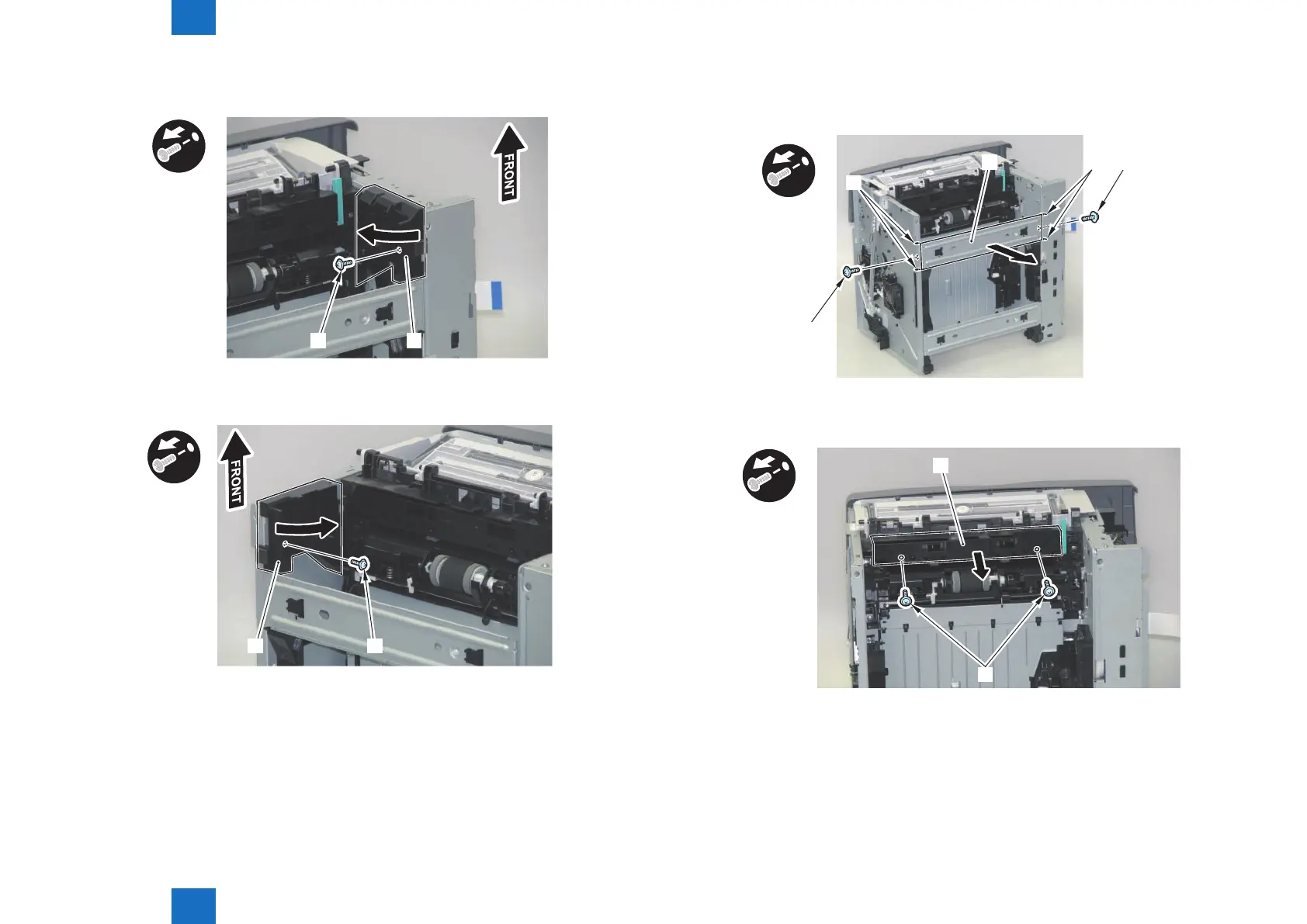 FRONT

FRONT