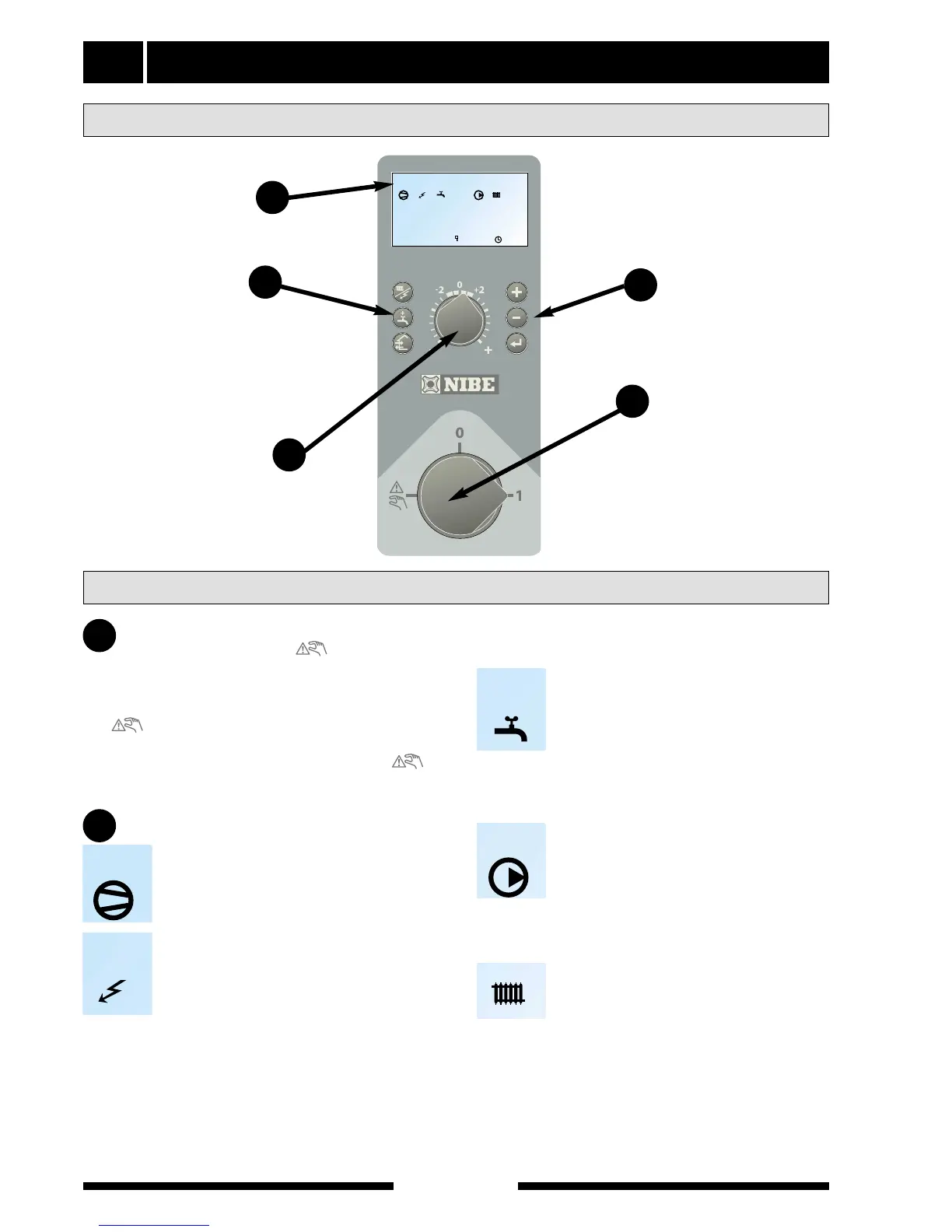 -2 0 +2

+

NIBE

0

1