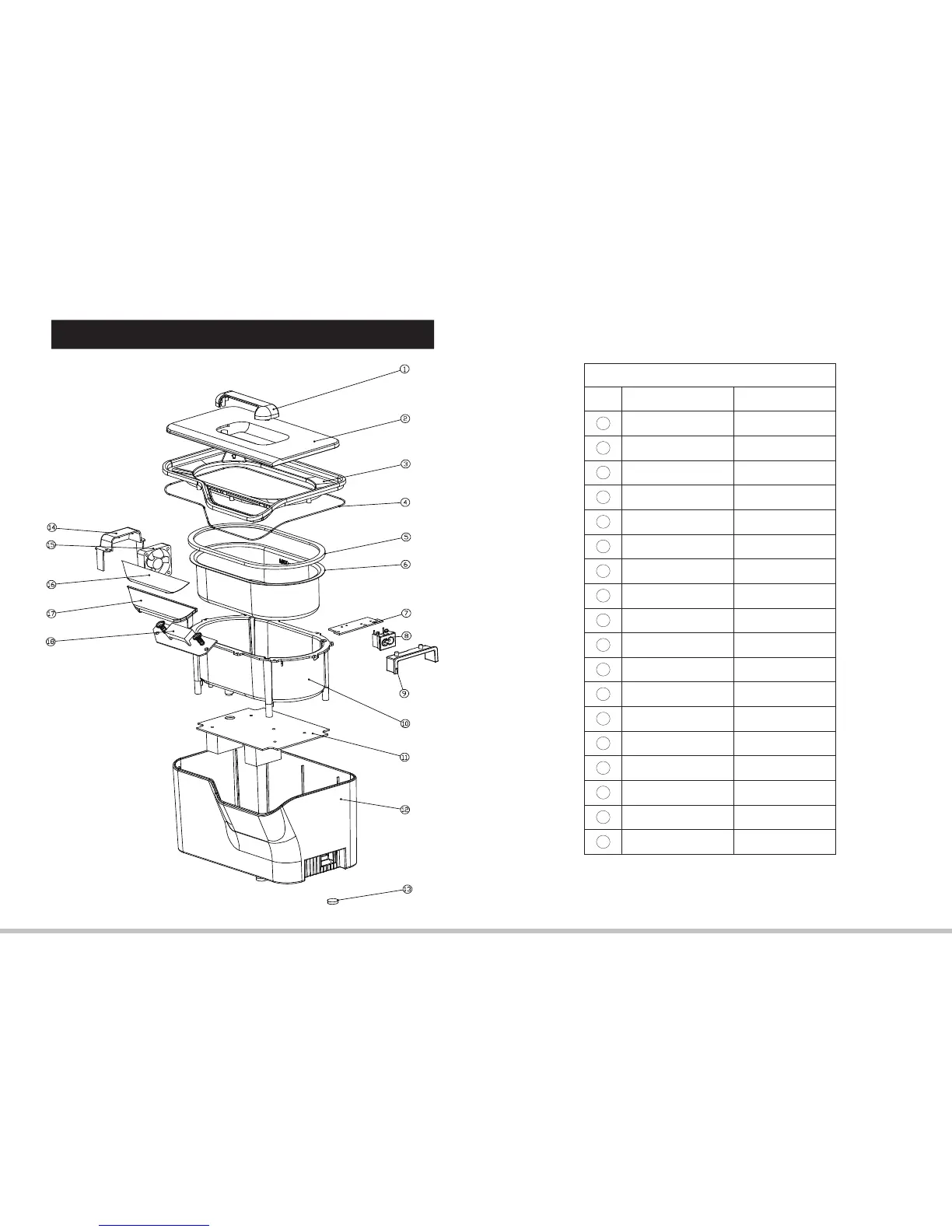 1
2
3
4
5
6
7
8
9
10
11
12
13
14
15
16
17
18