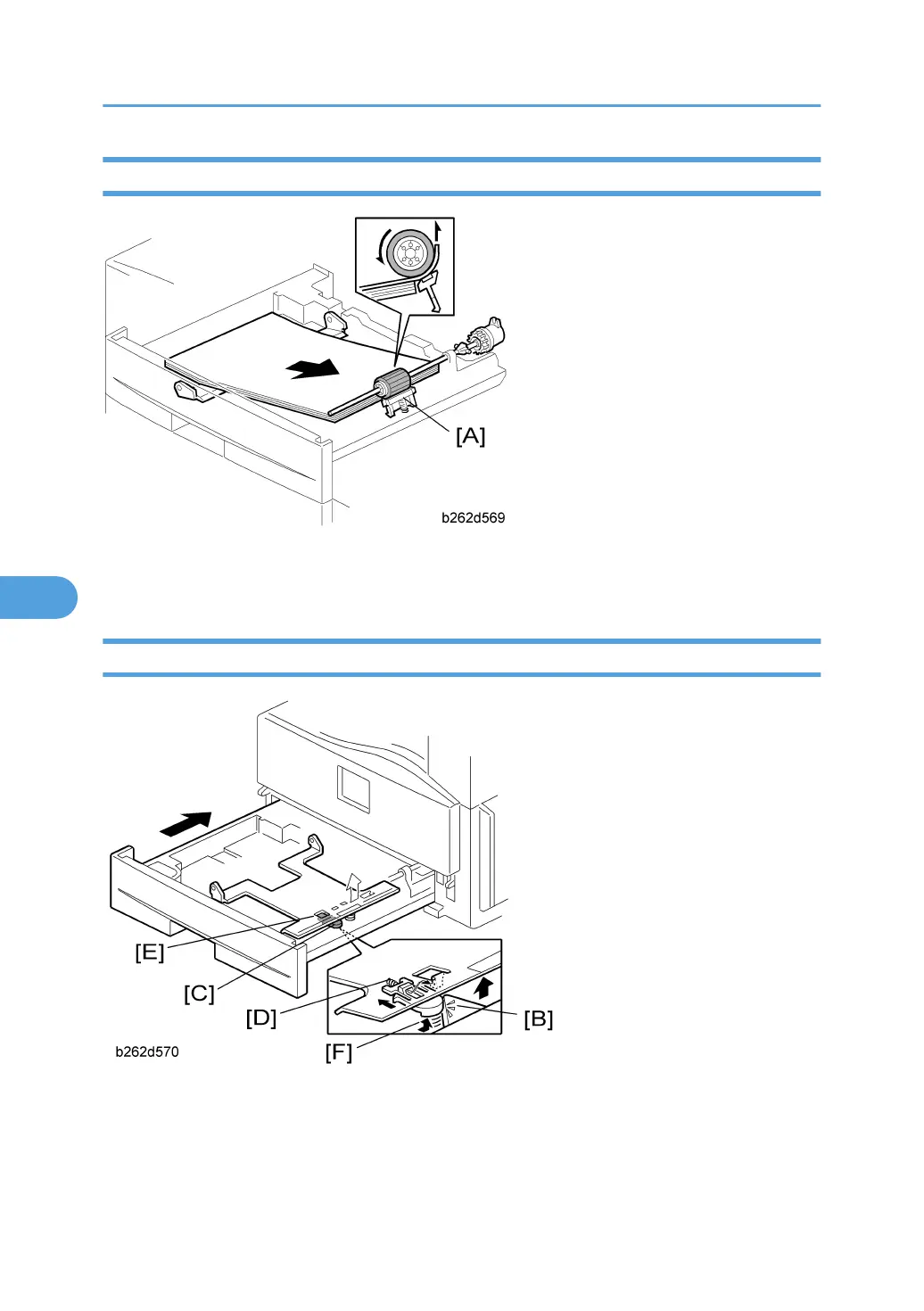 [A]

b262d569

[E]

[C]

[D]

[B]

[F]

b262d570