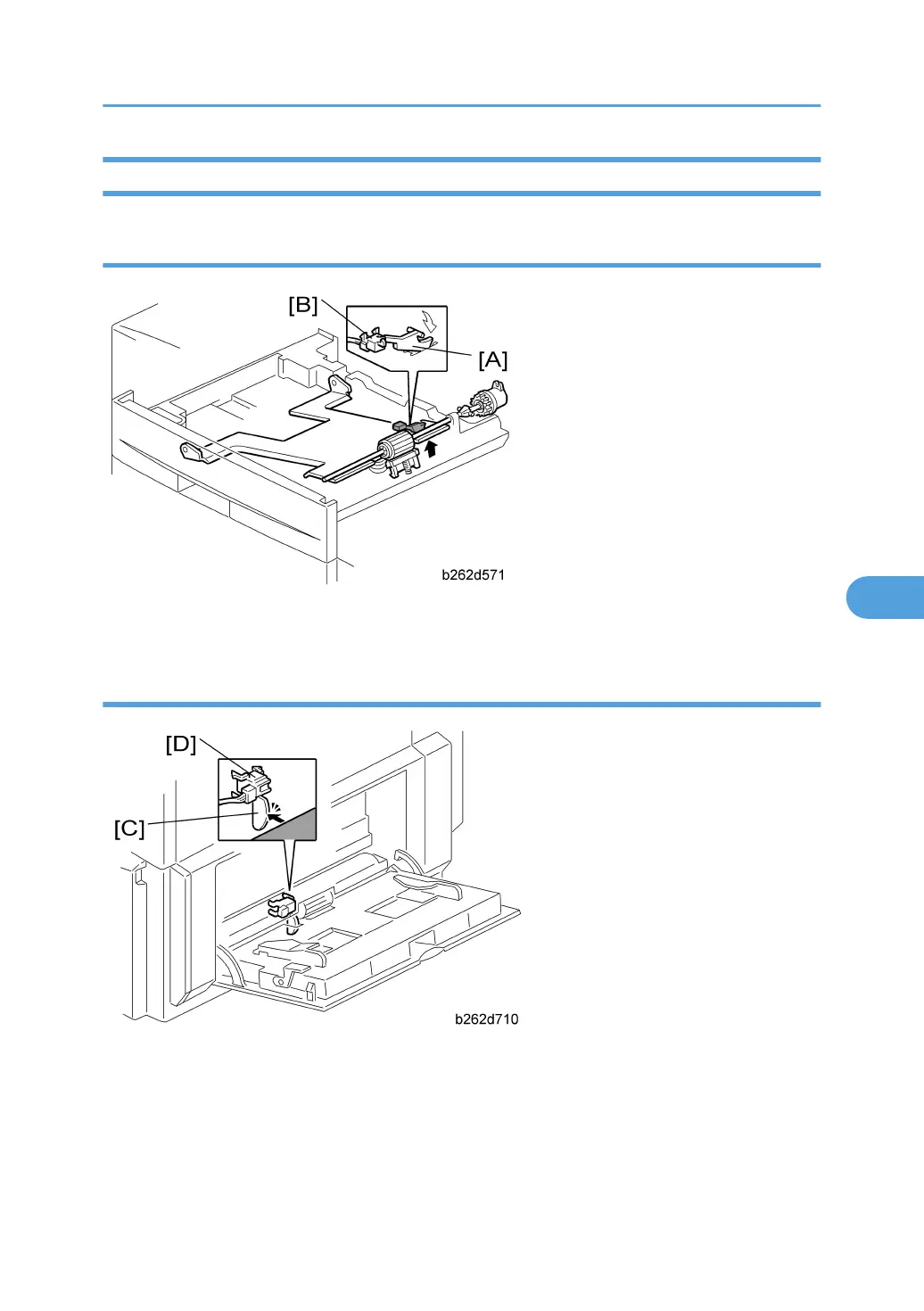 [B]

[A]

b262d571

[D]

[C]

b262d710