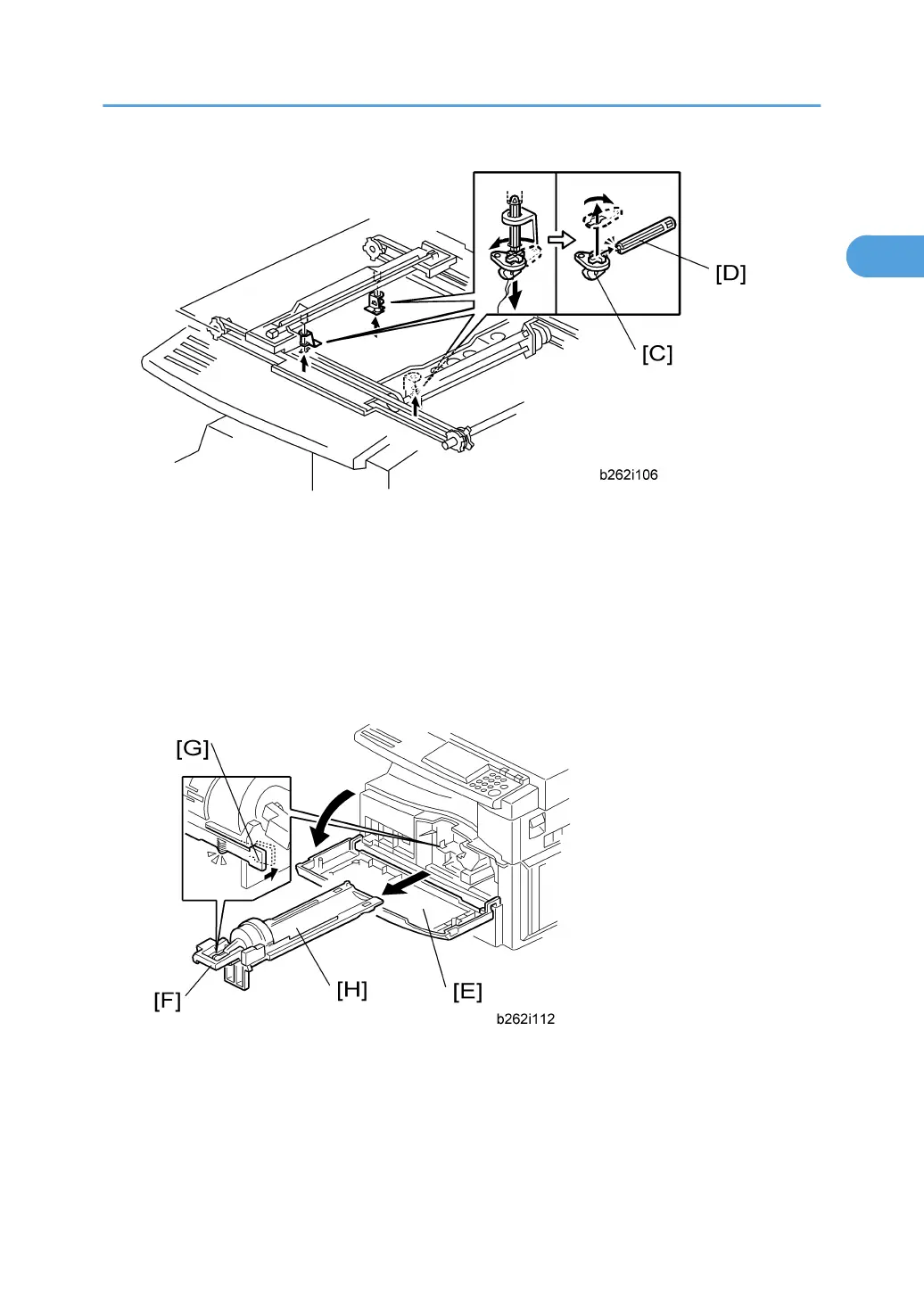 [D]

[C]

b262i106

[G]

[F]

[H]

[E]

b262i112