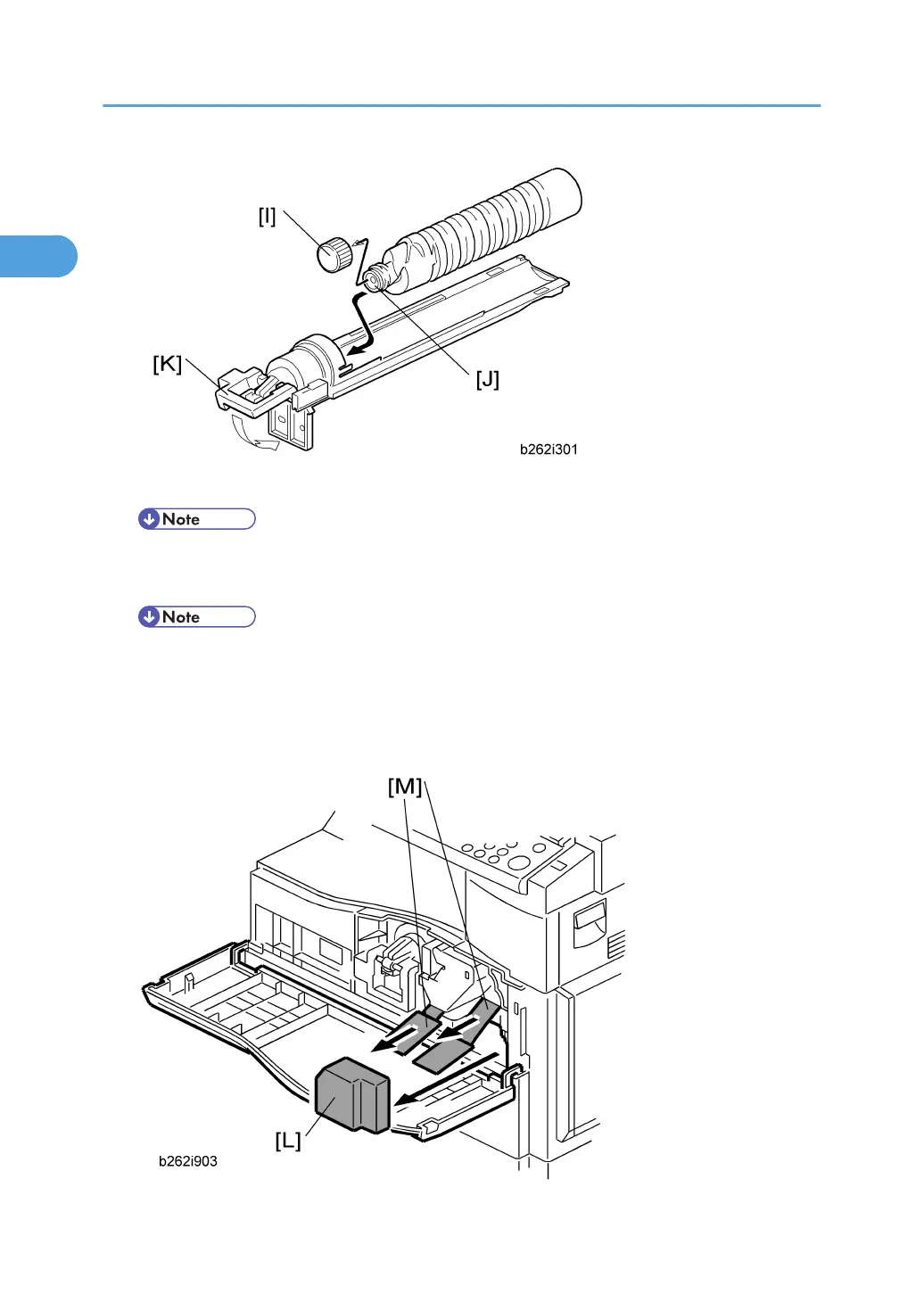 [I]

[K]

[J]

b262i301

Note

Note

[M]

[L]

b262i903