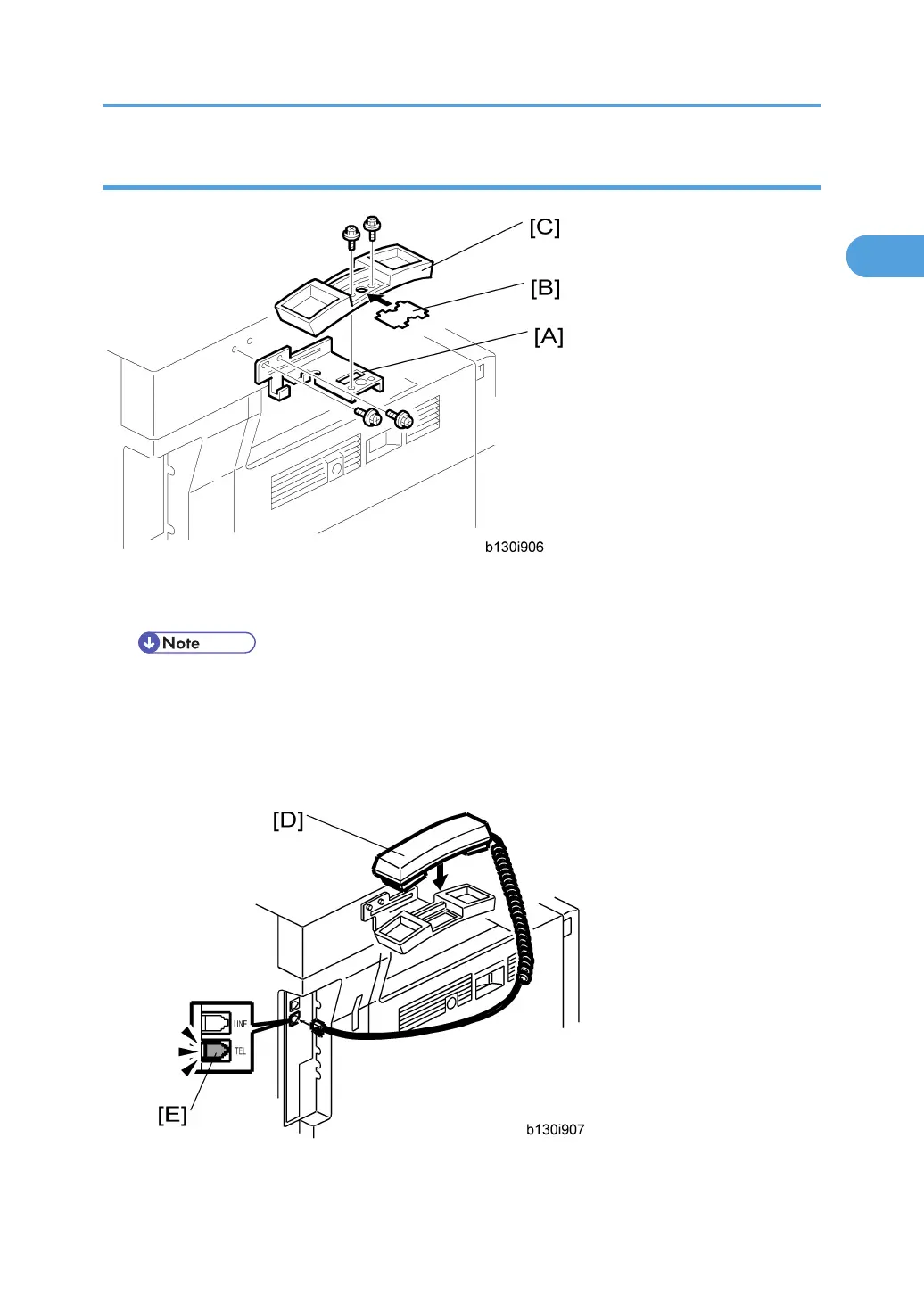 [C]

[B]

[A]

b130i906

Note

[D]

LINE

TEL

[E]

b130i907