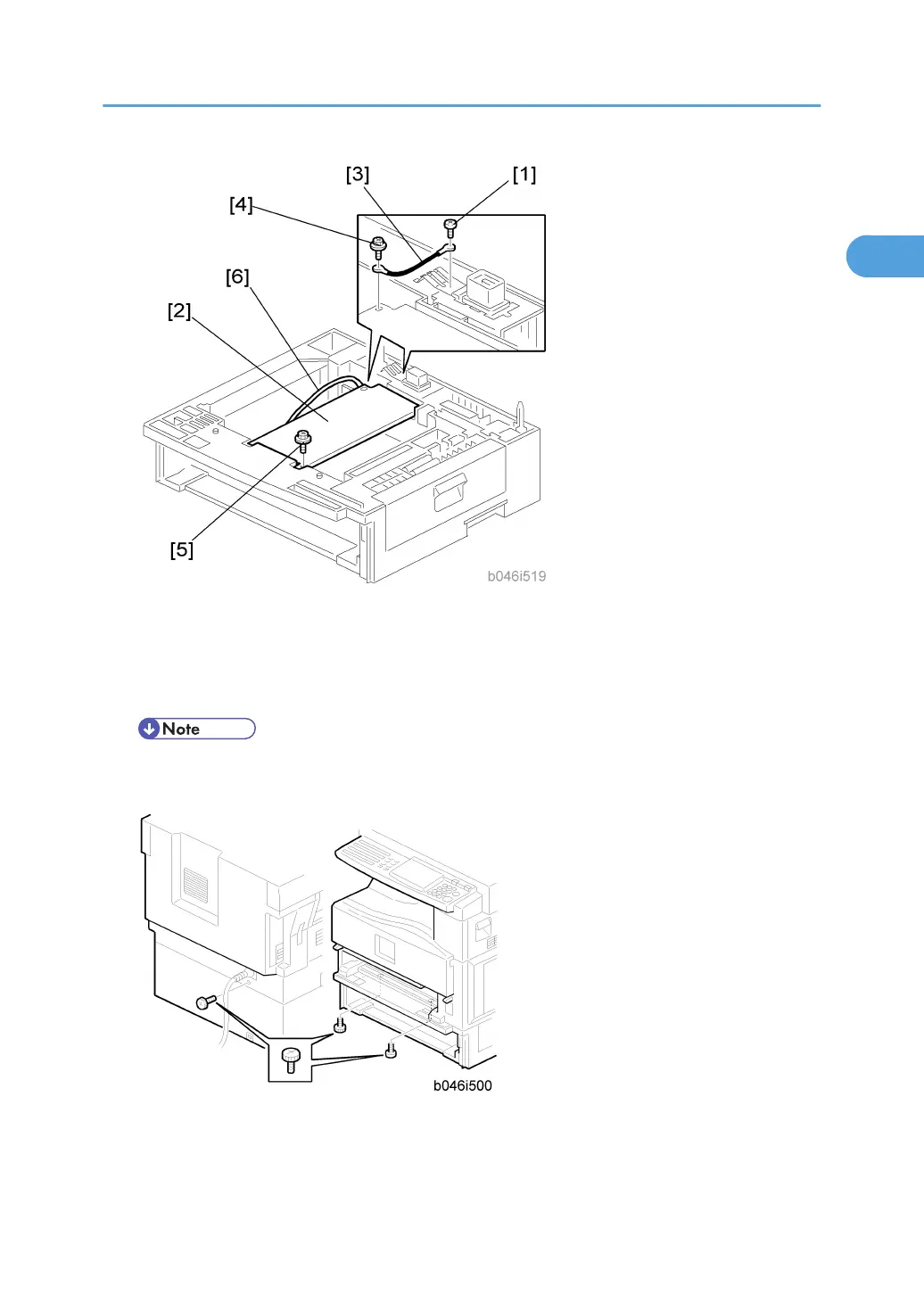 [3]
[1]
[4]
[6]
[2]
[5]
b046i519

Note

b046i500