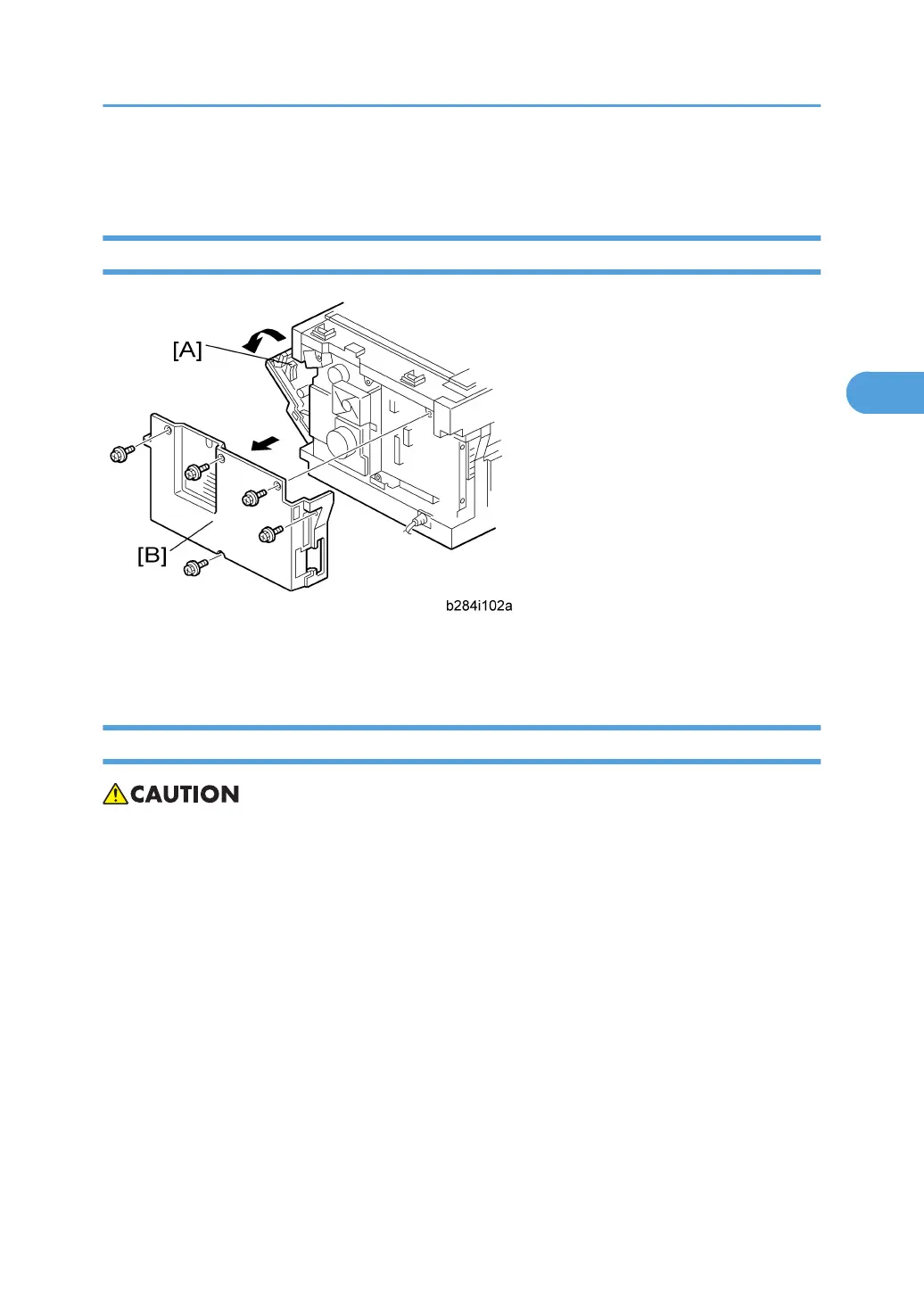 [A]

[B]

b284i102a

CAUTION