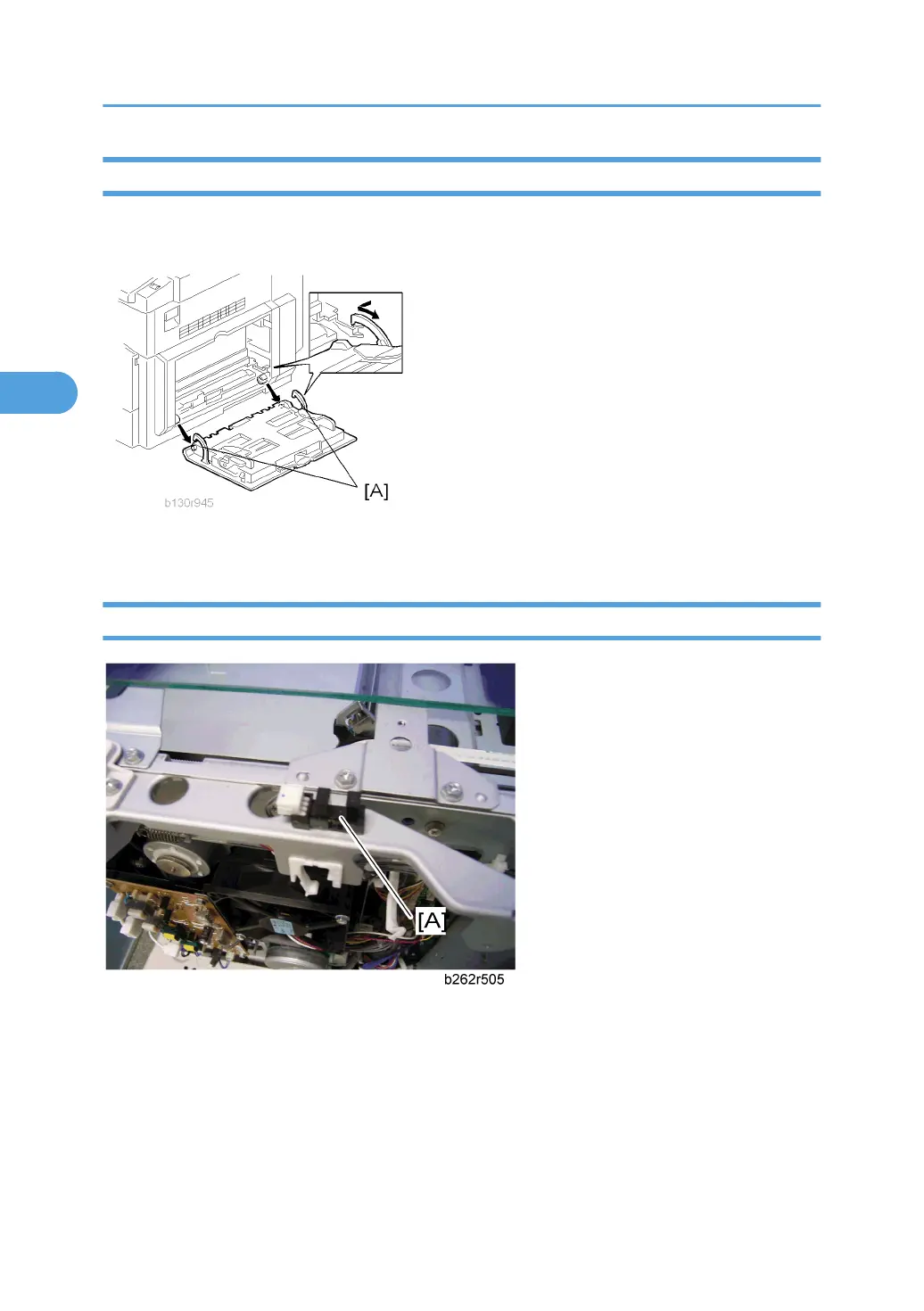 [A]

b130r945

[A]

b262r505