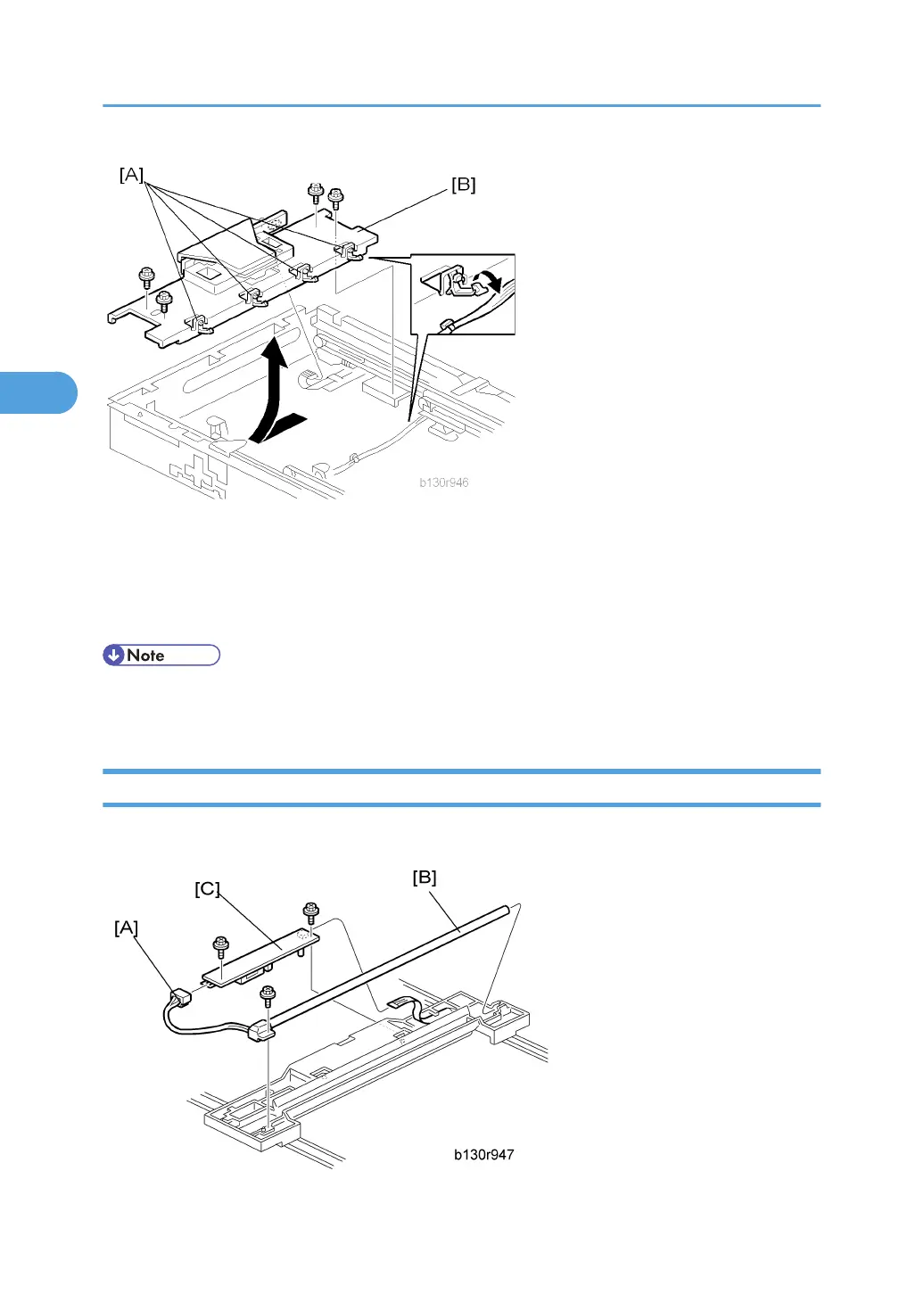 [A]
[B]
b130r946

Note

[C]
[B]
[A]
b130r947