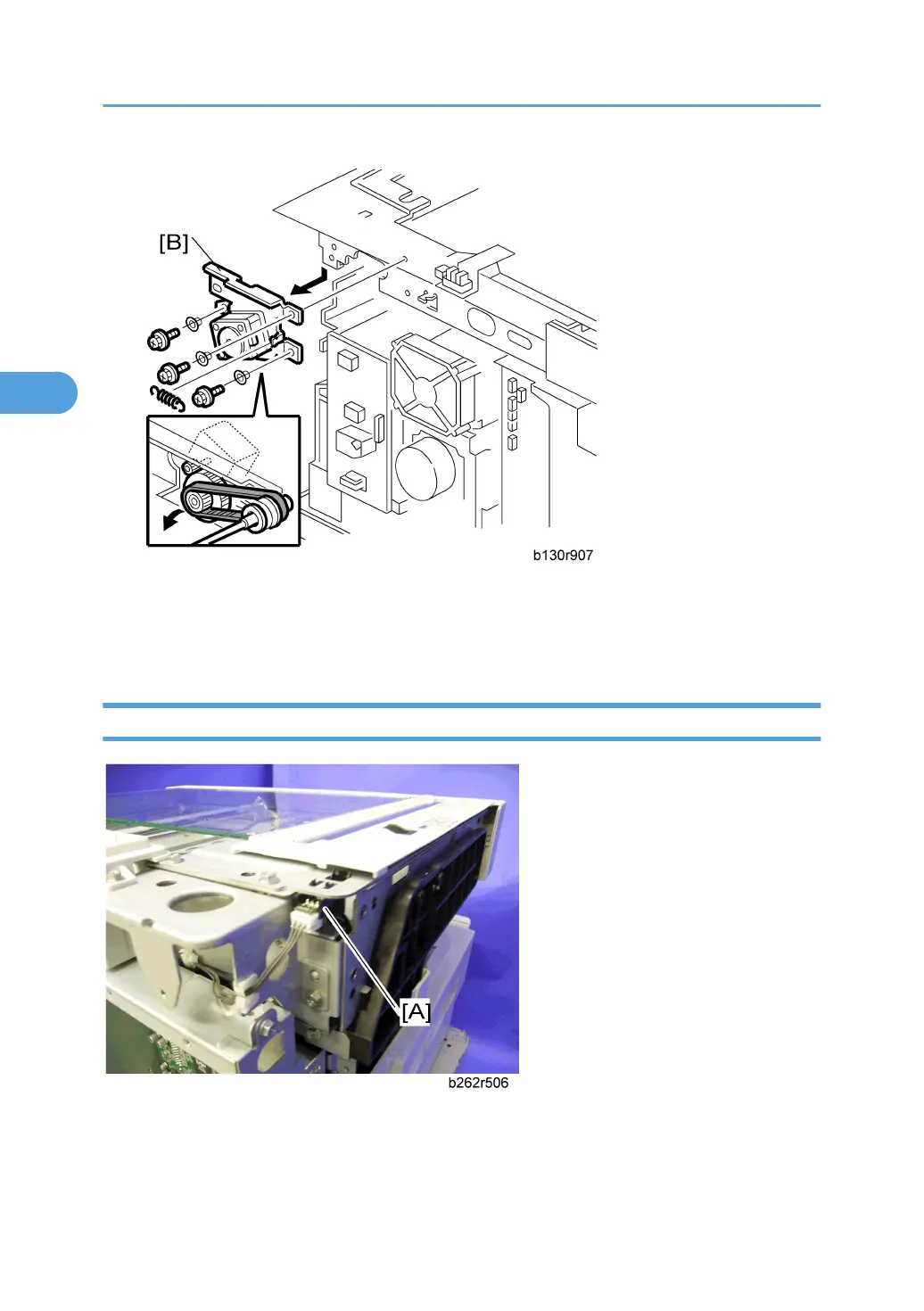 [B]

b130r907

[A]

b262r506