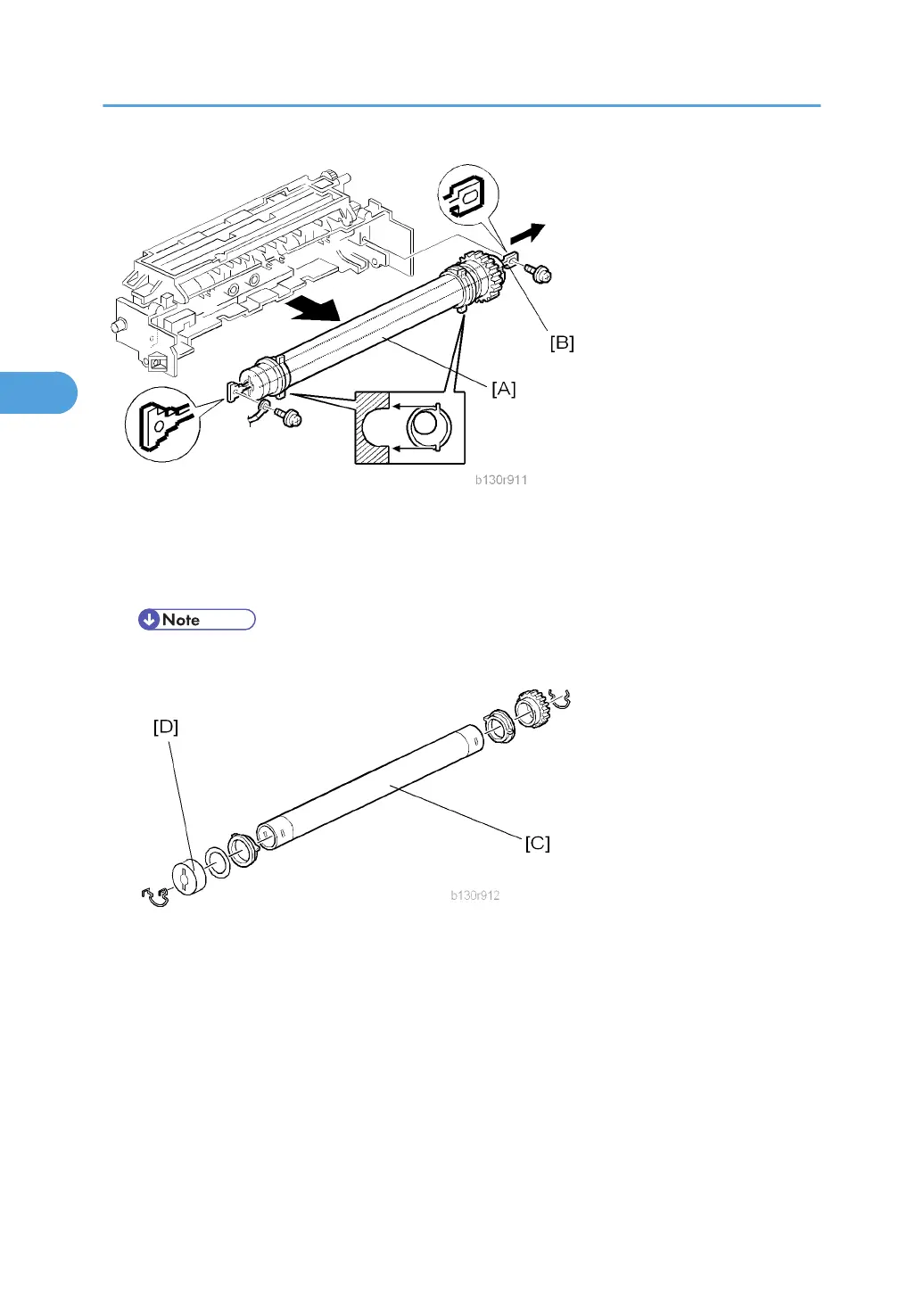 [B]

[A]

b130r911

Note

[D]

[C]

b130r912