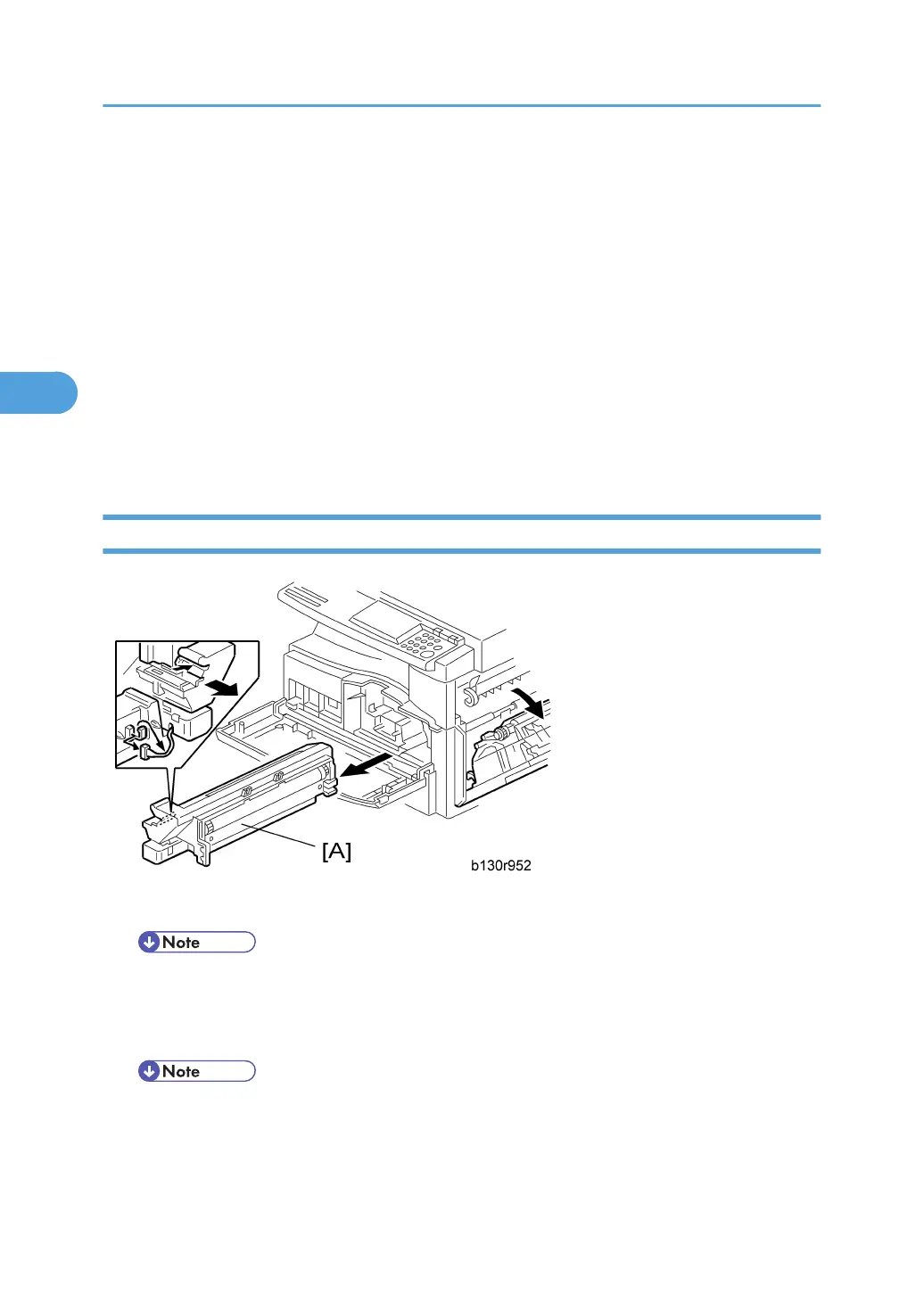 [A]

b130r952

Note

Note